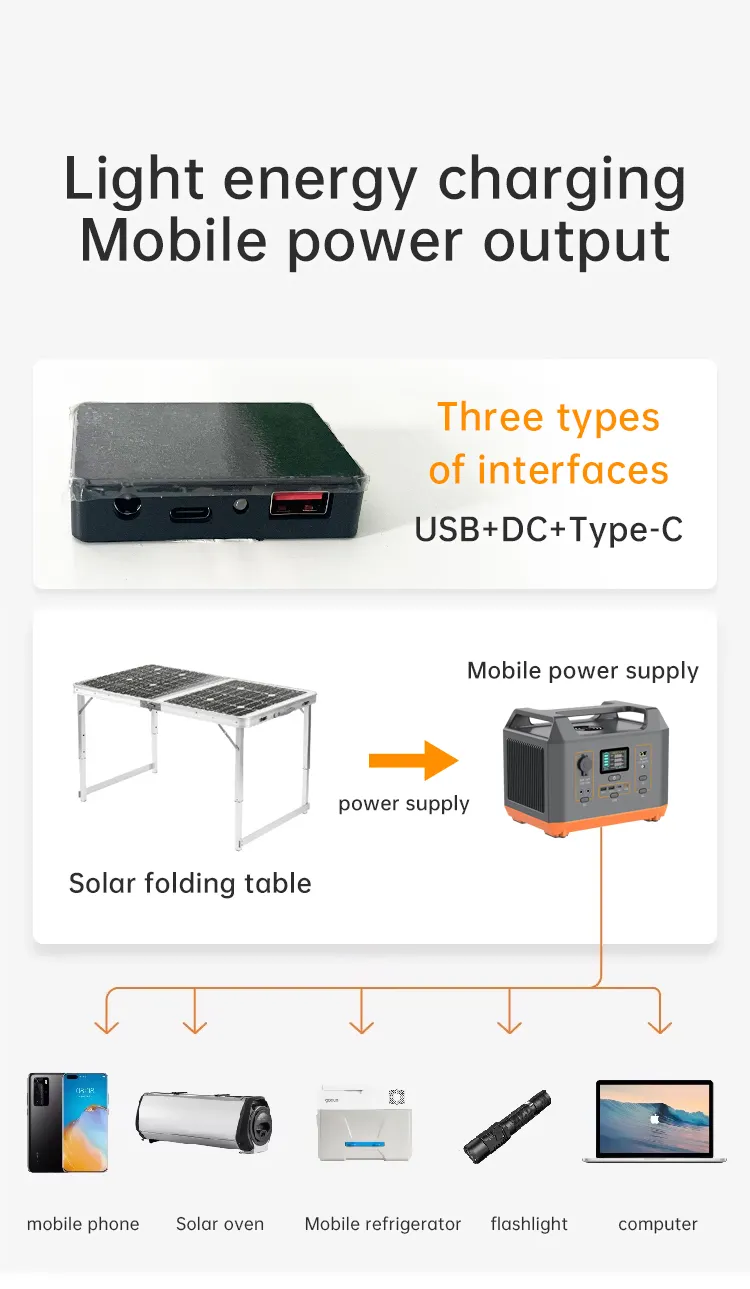 Light energy charging
Mobile power output

Three types of interfaces
USB+DC+Type-C

Mobile power supply

power supply

Solar folding table

mobile phone

Solar oven

Mobile refrigerator

flashlight

computer