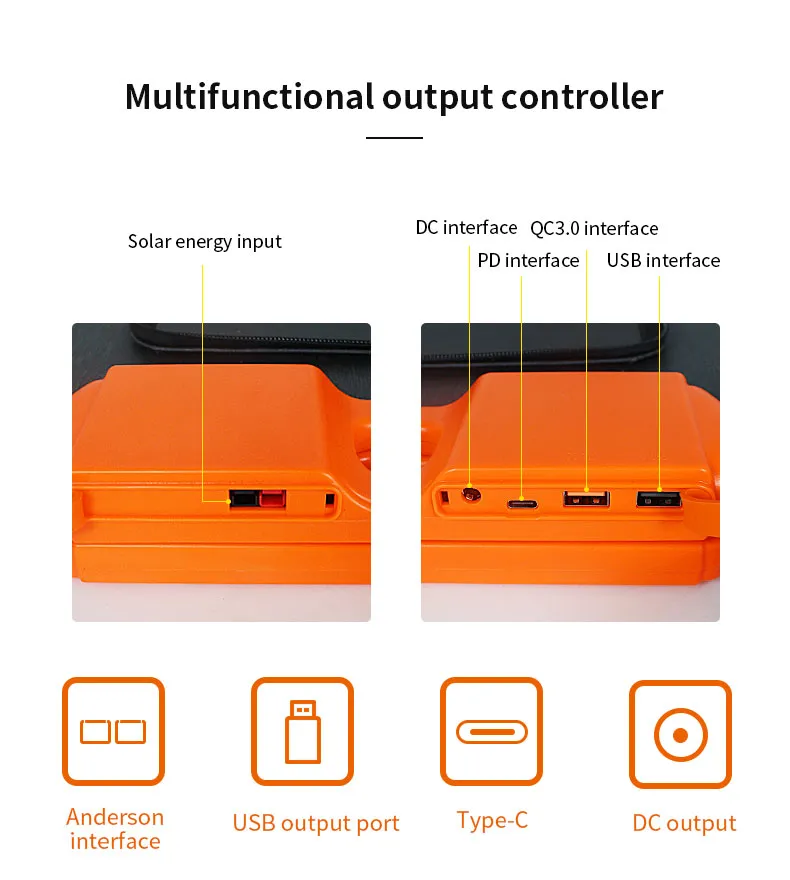 Multifunctional output controller

Solar energy input

DC interface QC3.0 interface

PD interface USB interface

Anderson interface

USB output port

Type-C

DC output