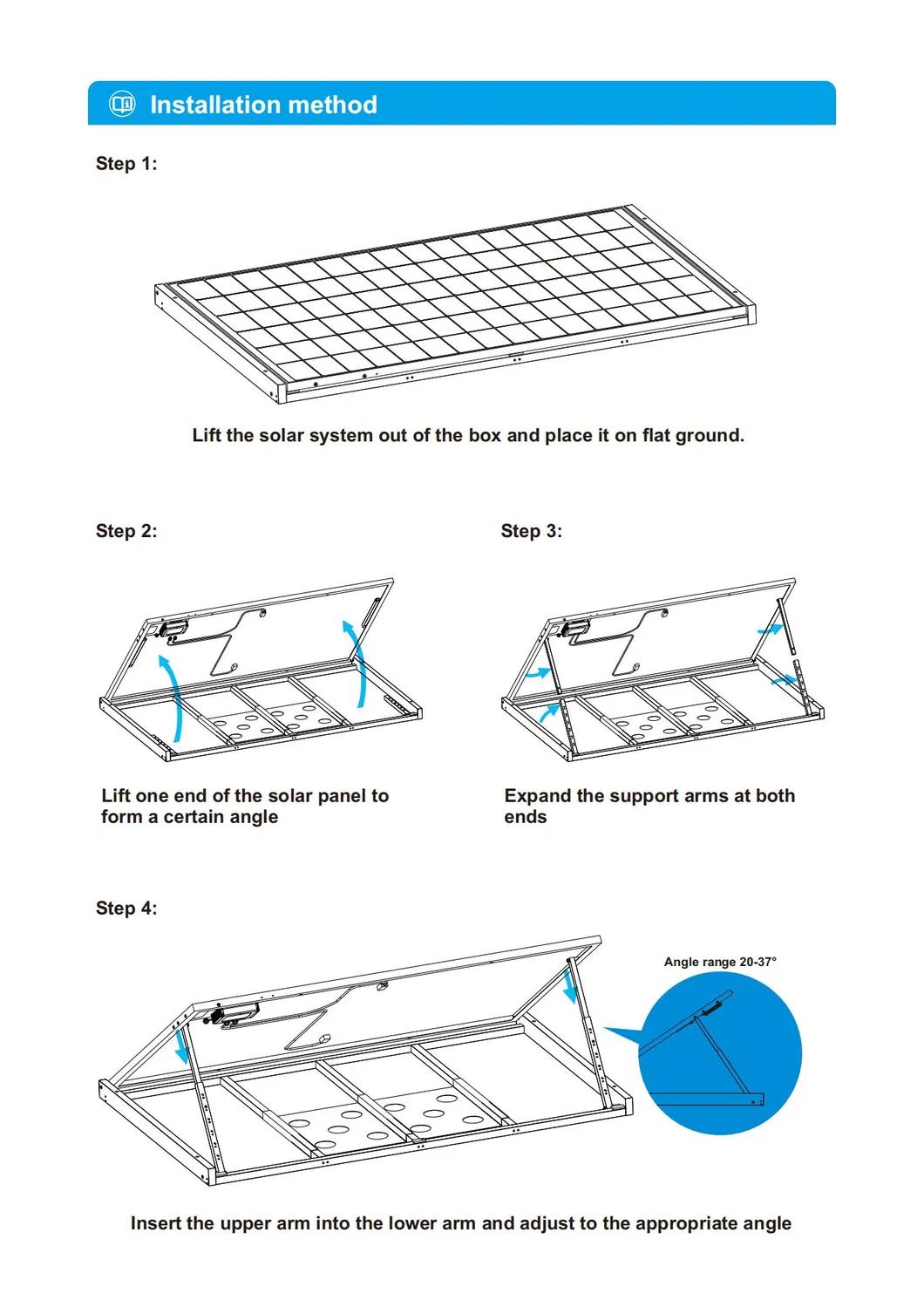 Installation method

Step 1:

Lift the solar system out of the box and place it on flat ground.

Step 2:

Lift one end of the solar panel to form a certain angle

Step 3:

Expand the support arms at both ends

Step 4:

Angle range 20-37°

Insert the upper arm into the lower arm and adjust to the appropriate angle