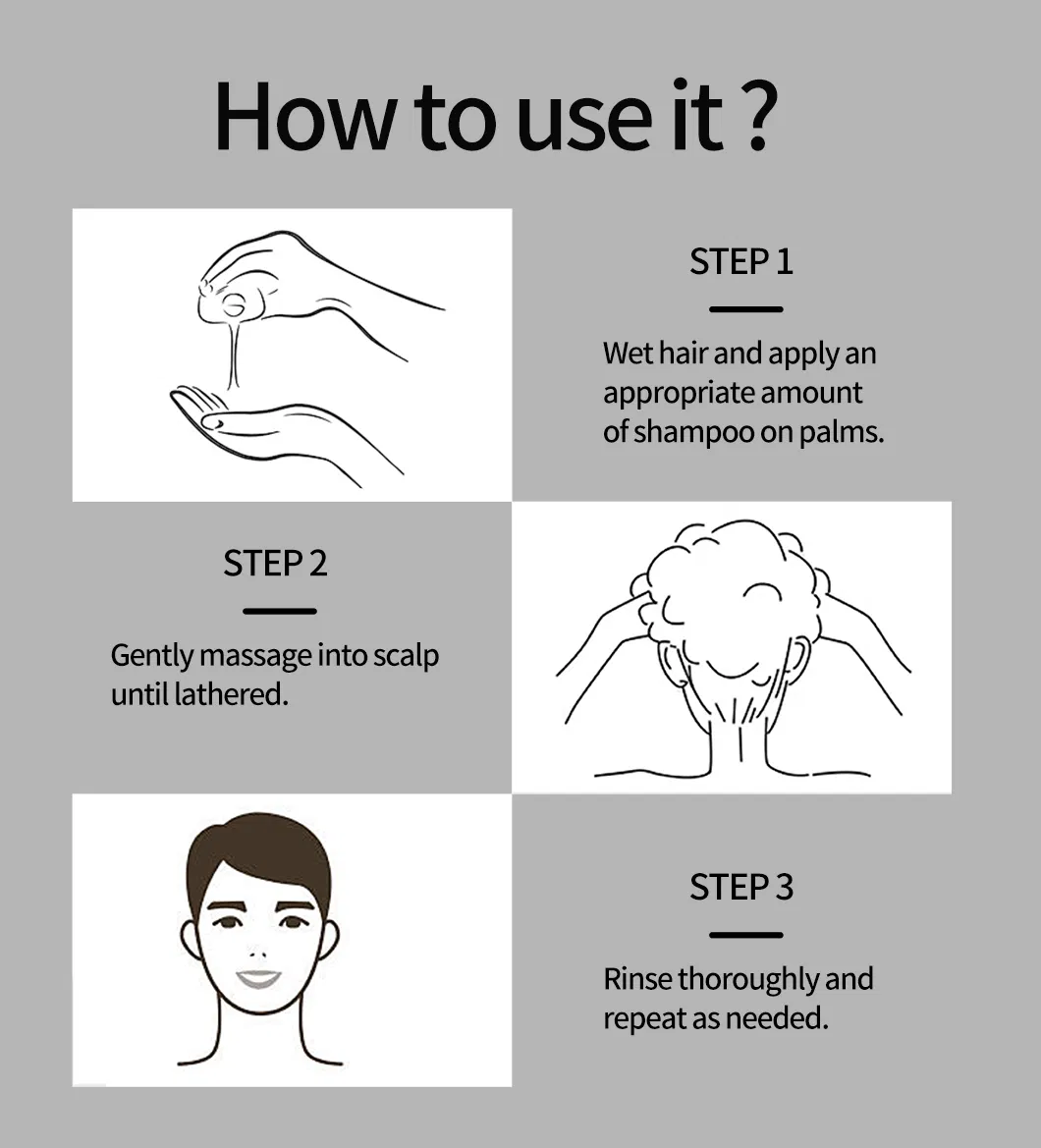 How to use it ?

STEP 1

Wet hair and apply an appropriate amount of shampoo on palms.

STEP 2

Gently massage into scalp until lathered.

STEP 3

Rinse thoroughly and repeat as needed.