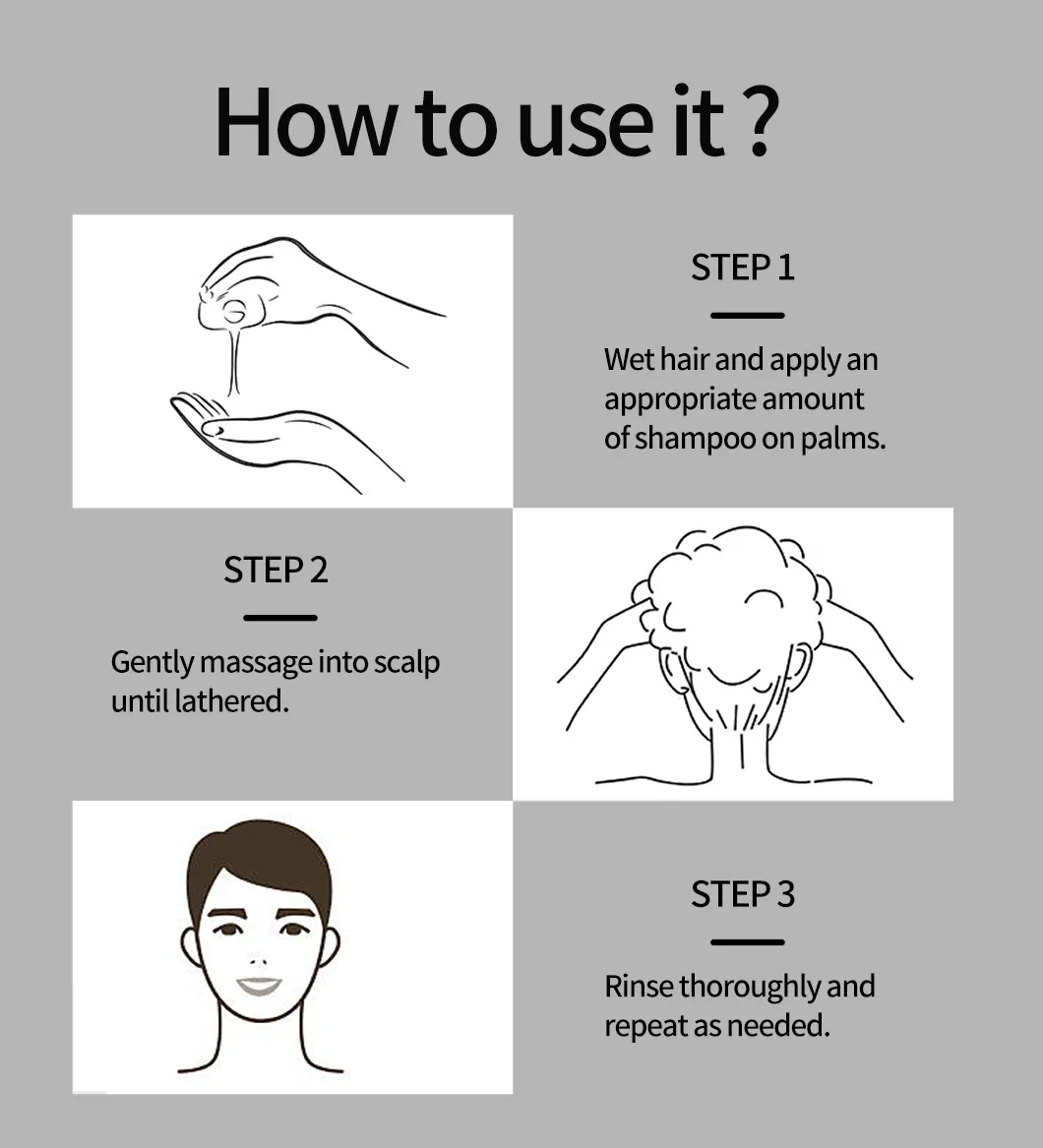 How to use it ?

STEP 1

Wet hair and apply an appropriate amount of shampoo on palms.

STEP 2

Gently massage into scalp until lathered.

STEP 3

Rinse thoroughly and repeat as needed.