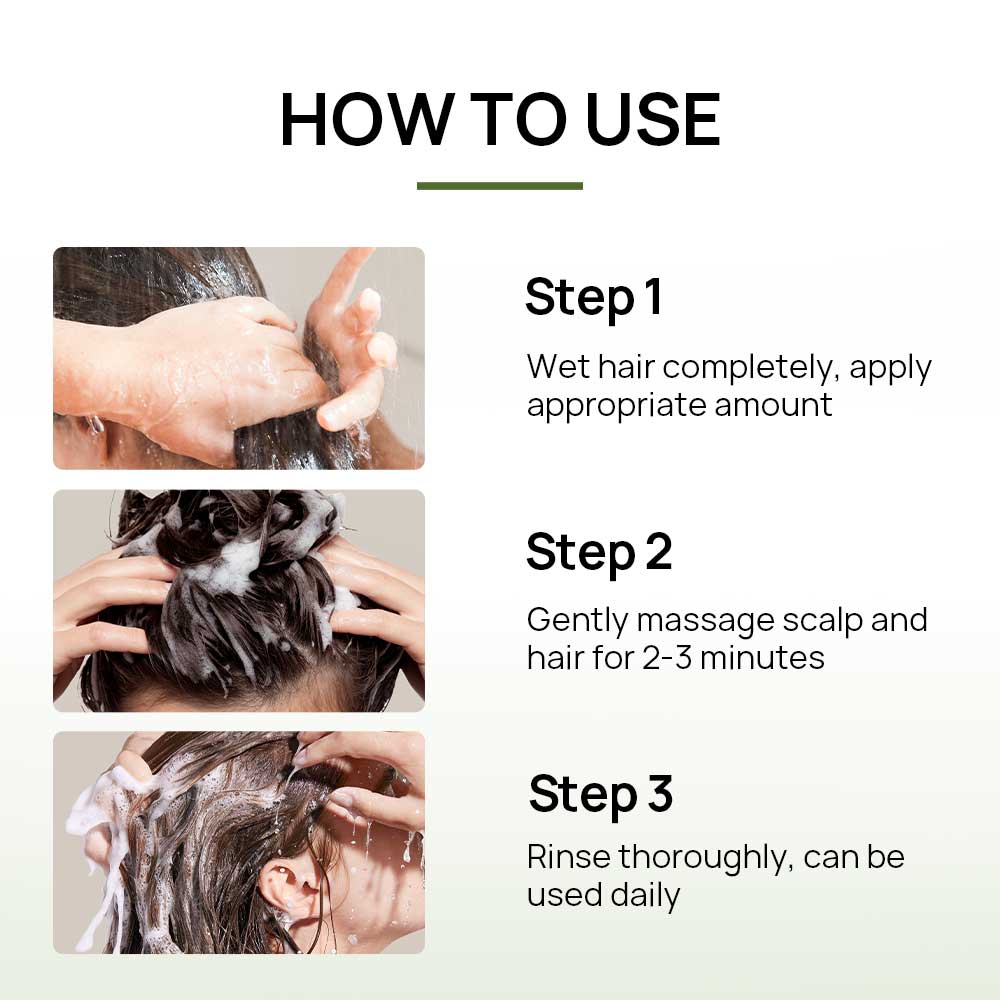 HOW TO USE

Step 1

Wet hair completely, apply appropriate amount

Step 2

Gently massage scalp and hair for 2-3 minutes

Step 3

Rinse thoroughly, can be used daily