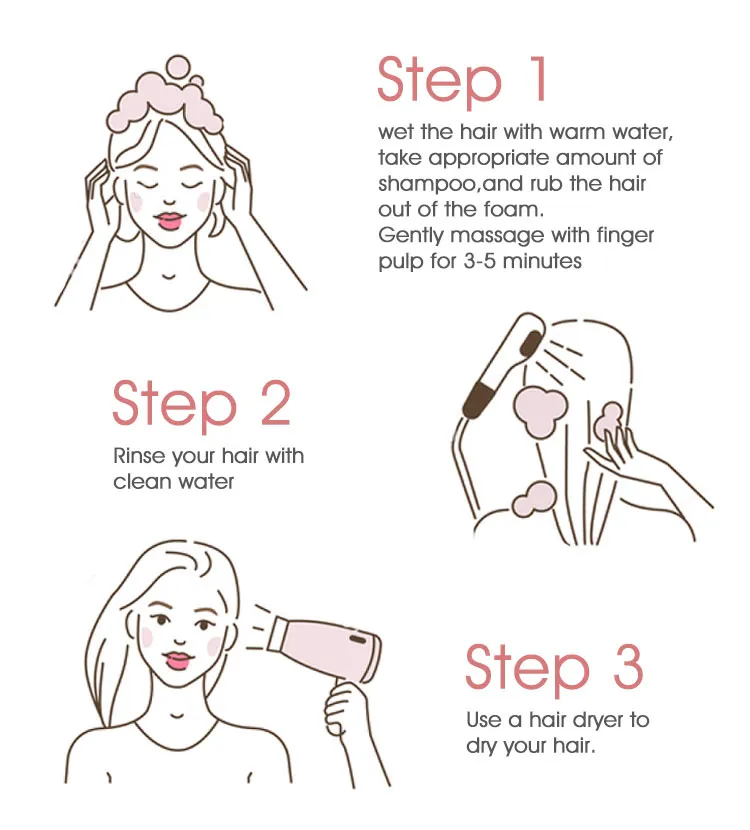 Step 1

wet the hair with warm water, take appropriate amount of shampoo,and rub the hair out of the foam.
Gently massage with finger pulp for 3-5 minutes

Step 2

Rinse your hair with clean water

Step 3

Use a hair dryer to dry your hair.