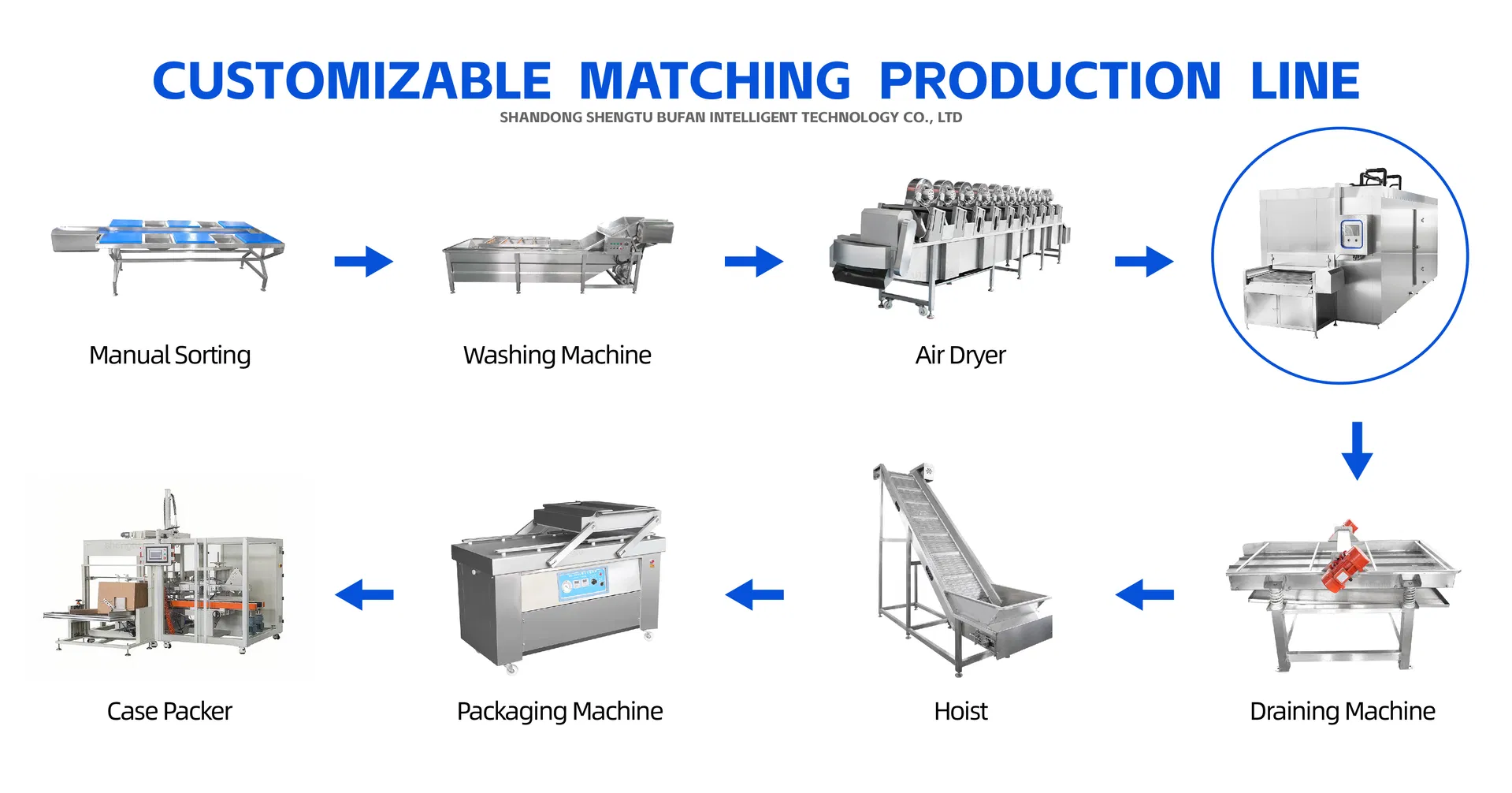 CUSTOMIZABLE MATCHING PRODUCTION LINE
SHANDONG SHENGTU BUFAN INTELLIGENT TECHNOLOGY CO., LTD

Manual Sorting

Washing Machine

Air Dryer

Draining Machine

Hoist

Packaging Machine

Case Packer