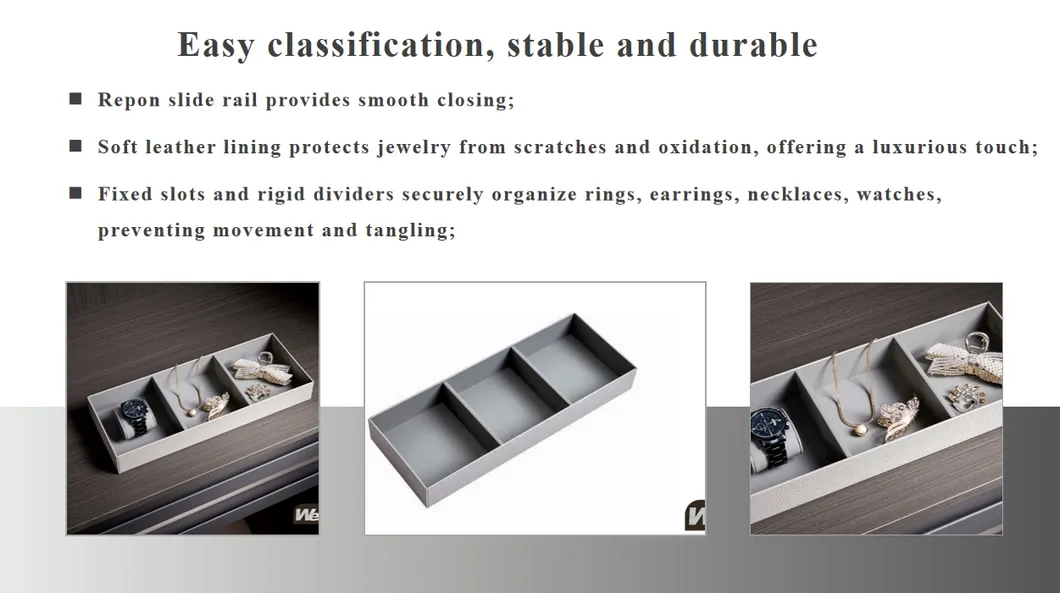 Easy classification, stable and durable

■ Repon slide rail provides smooth closing;

■ Soft leather lining protects jewelry from scratches and oxidation, offering a luxurious touch;

■ Fixed slots and rigid dividers securely organize rings, earrings, necklaces, watches, preventing movement and tangling;

We

W