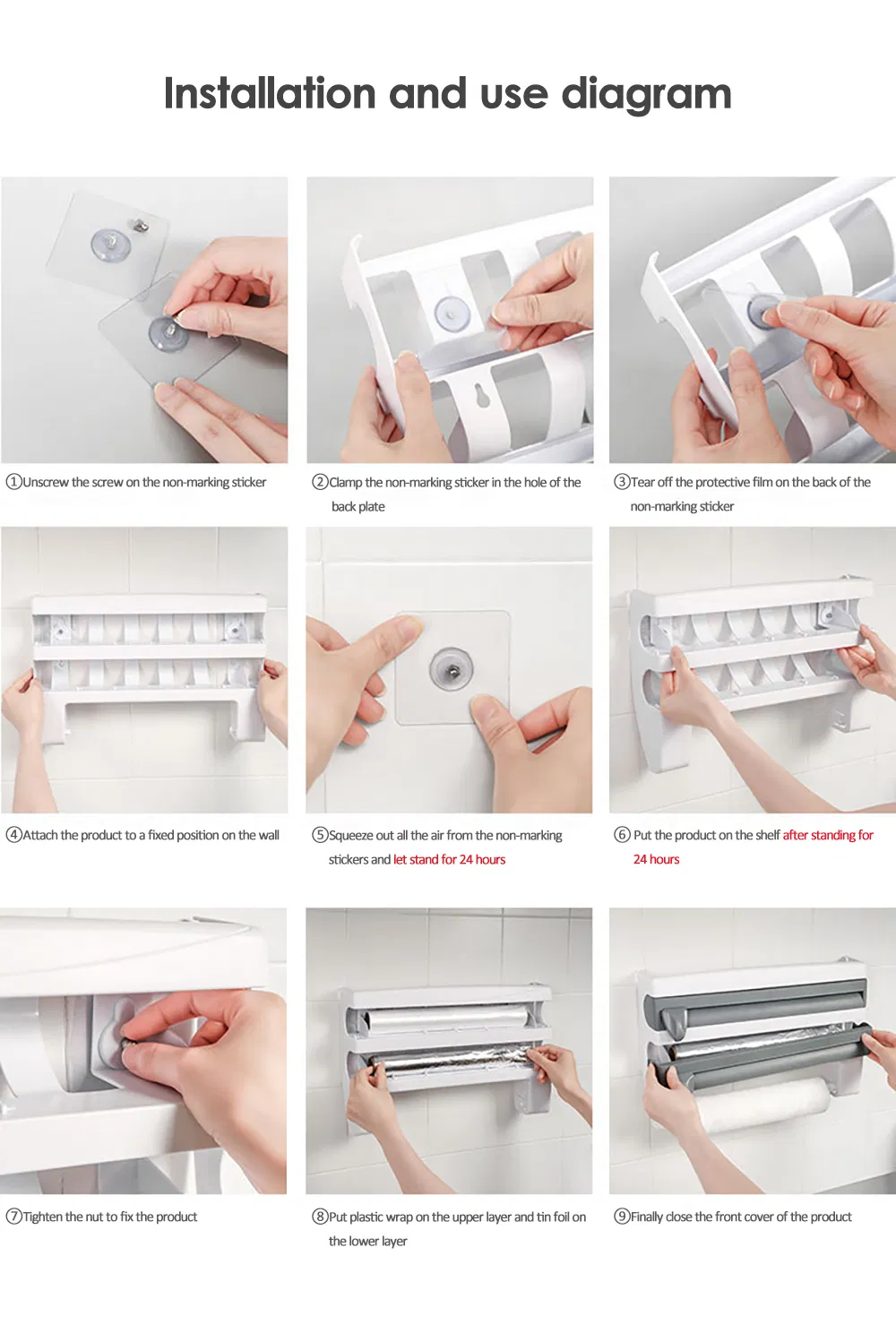 Installation and use diagram

①Unscrew the screw on the non-marking sticker

②Clamp the non-marking sticker in the hole of the back plate

③Tear off the protective film on the back of the non-marking sticker

④Attach the product to a fixed position on the wall

⑤Squeeze out all the air from the non-marking stickers and let stand for 24 hours

⑥ Put the product on the shelf after standing for 24 hours

⑦Tighten the nut to fix the product

⑧Put plastic wrap on the upper layer and tin foil on the lower layer

⑨Finally close the front cover of the product