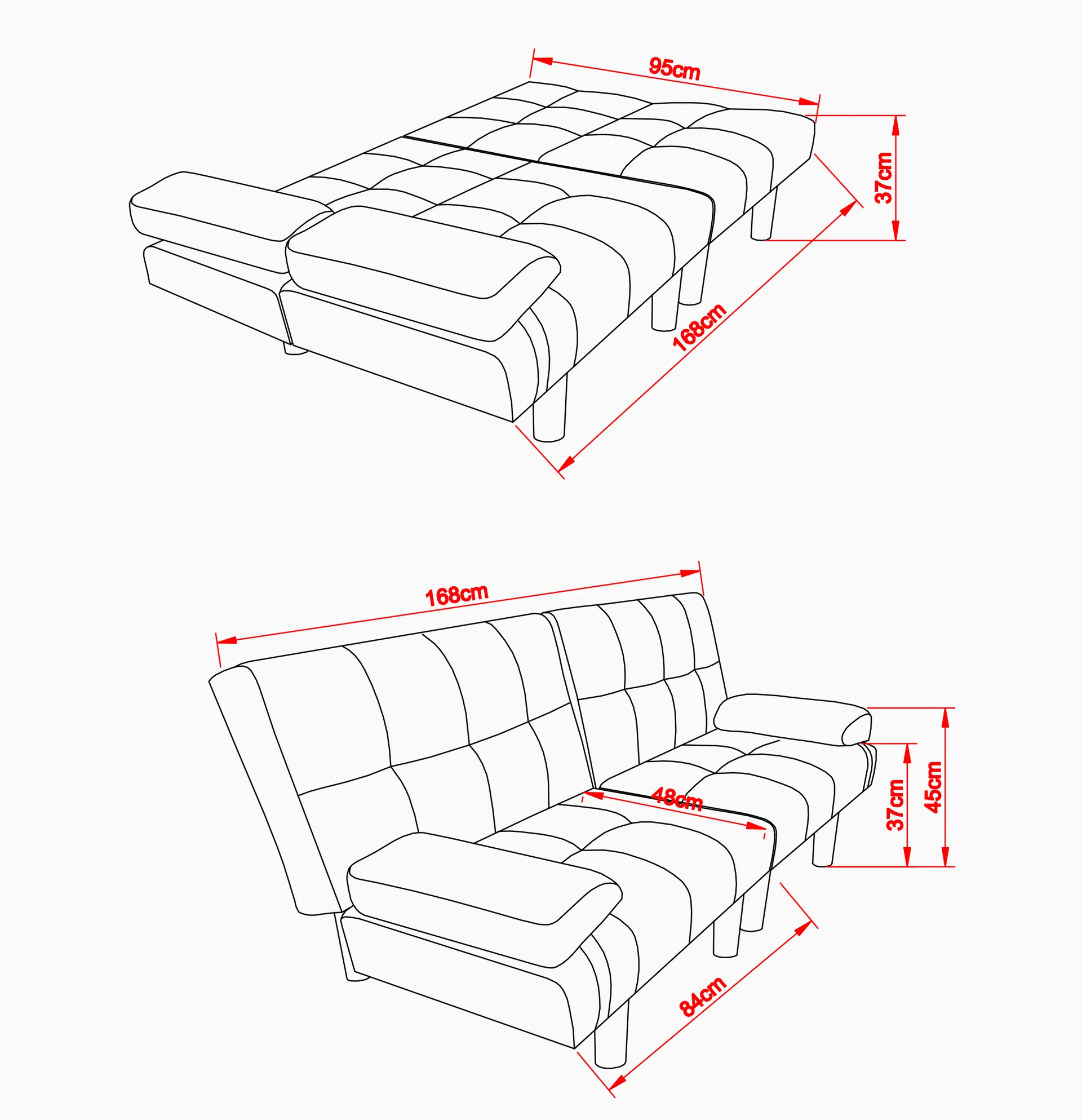 95cm
37cm
168cm

168cm
48cm
37cm
45cm
84cm