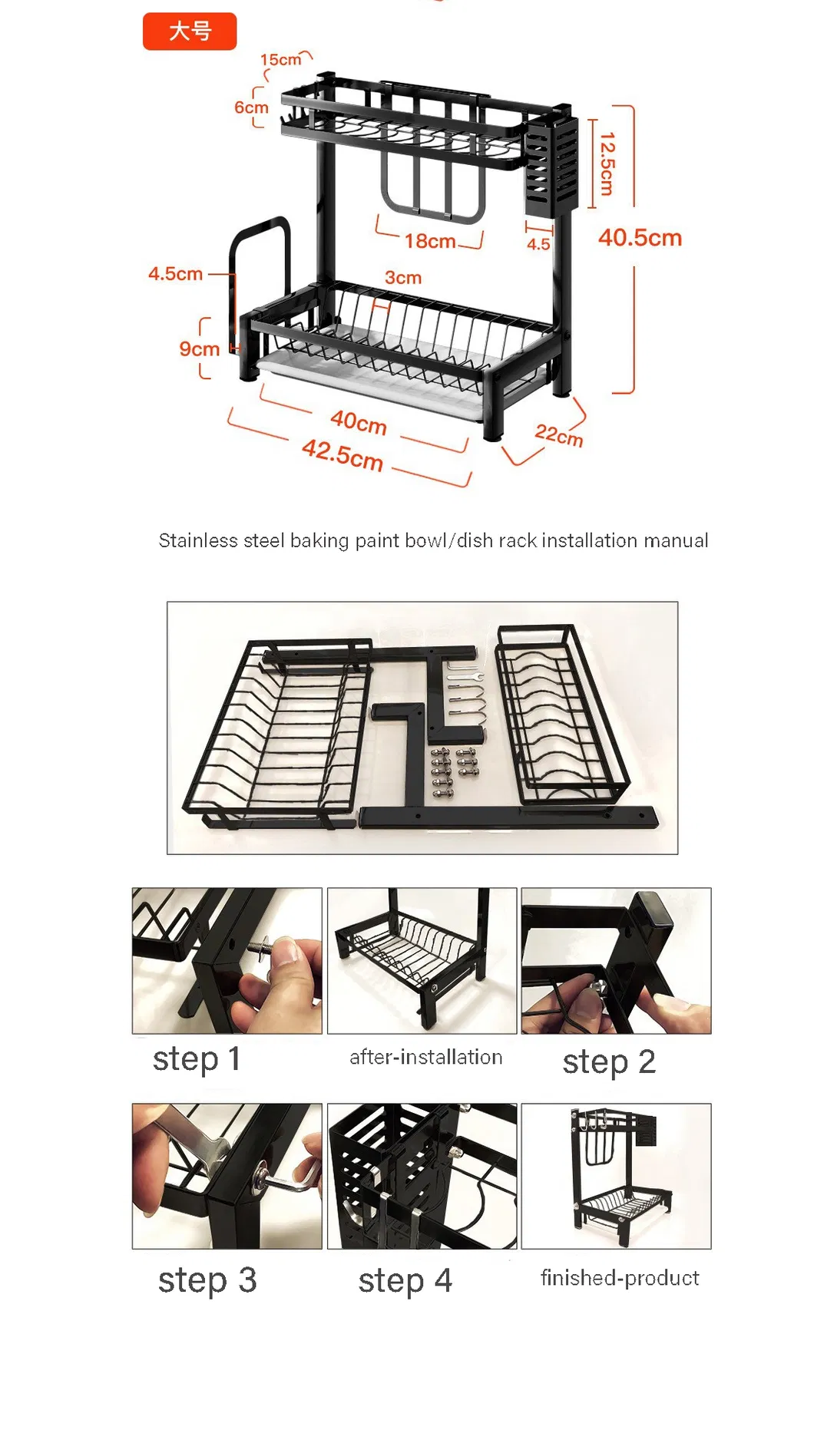 大号

15cm
6cm
12.5cm
18cm
4.5
40.5cm
4.5cm
3cm
9cm
40cm
42.5cm
22cm

Stainless steel baking paint bowl/dish rack installation manual

step 1
after-installation
step 2

step 3
step 4
finished-product