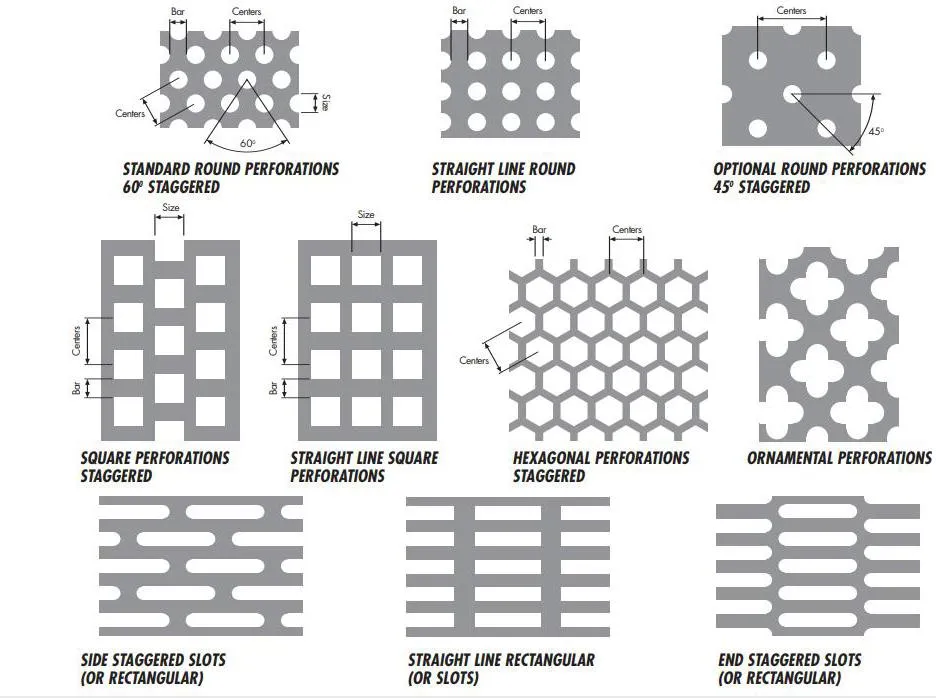 Bar
Centers
Centers
Size
60°
STANDARD ROUND PERFORATIONS
60° STAGGERED

Bar
Centers
STRAIGHT LINE ROUND
PERFORATIONS

Centers
45°
OPTIONAL ROUND PERFORATIONS
45° STAGGERED

Size
Centers
Bar
SQUARE PERFORATIONS
STAGGERED

Size
Centers
Bar
STRAIGHT LINE SQUARE
PERFORATIONS

Bar
Centers
Centers
HEXAGONAL PERFORATIONS
STAGGERED

ORNAMENTAL PERFORATIONS

SIDE STAGGERED SLOTS
(OR RECTANGULAR)

STRAIGHT LINE RECTANGULAR
(OR SLOTS)

END STAGGERED SLOTS
(OR RECTANGULAR)