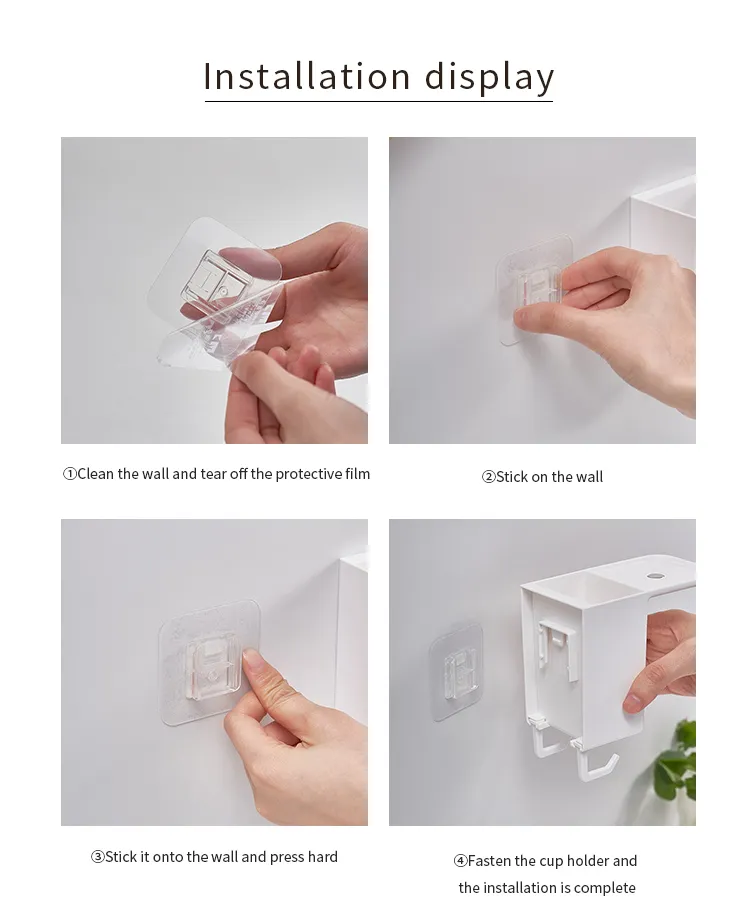 Installation display

①Clean the wall and tear off the protective film

②Stick on the wall

③Stick it onto the wall and press hard

④Fasten the cup holder and the installation is complete