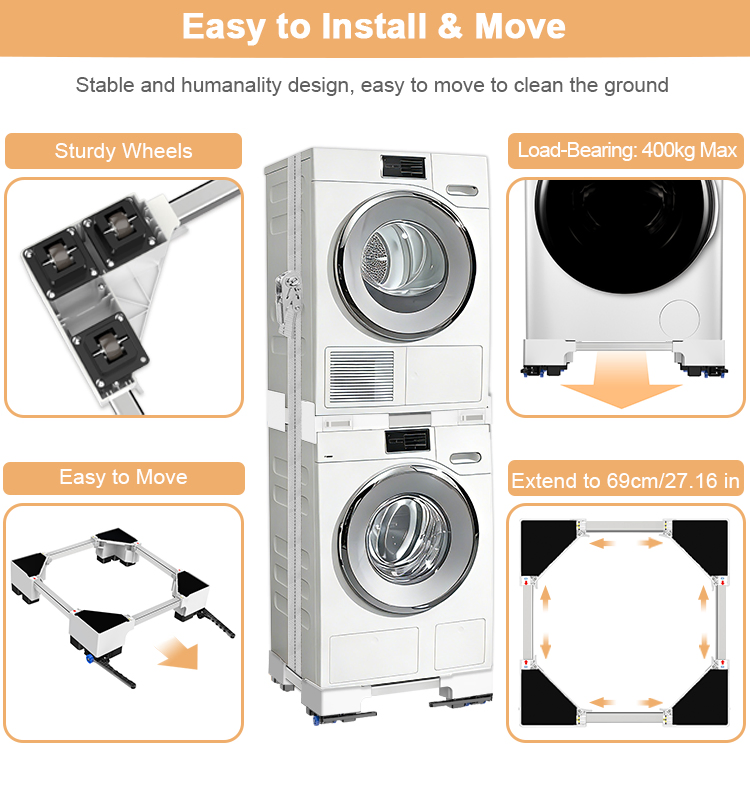 Easy to Install & Move

Stable and humanality design, easy to move to clean the ground

Sturdy Wheels

Load-Bearing: 400kg Max

Easy to Move

Extend to 69cm/27.16 in