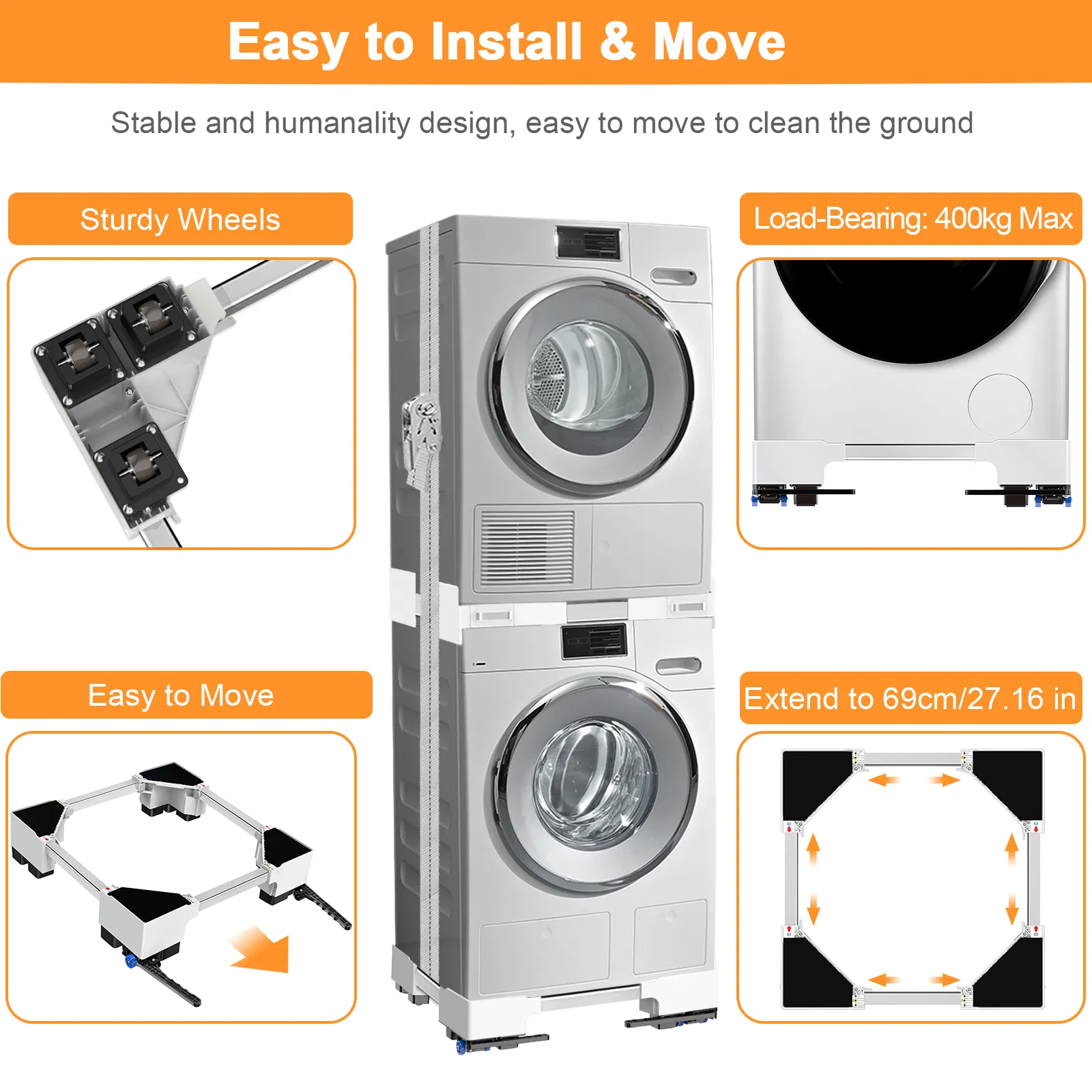 Easy to Install & Move

Stable and humanality design, easy to move to clean the ground

Sturdy Wheels

Load-Bearing: 400kg Max

Easy to Move

Extend to 69cm/27.16 in