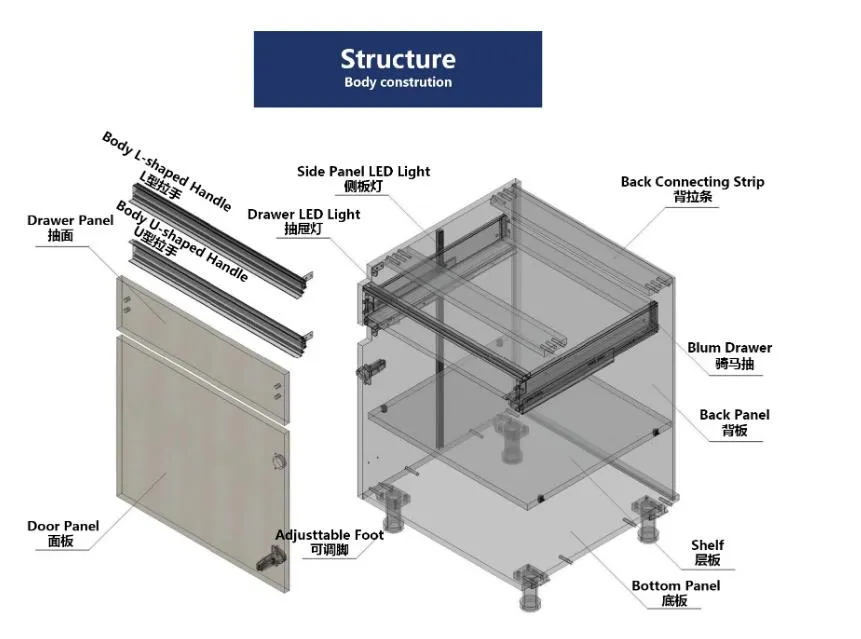 Structure
Body constrution

Body L-shaped Handle
L型拉手

Body U-shaped Handle
U型拉手

Drawer Panel
抽面

Side Panel LED Light
侧板灯

Drawer LED Light
抽屉灯

Back Connecting Strip
背拉条

Blum Drawer
骑马抽

Back Panel
背板

Door Panel
面板

Adjusttable Foot
可调脚

Shelf
层板

Bottom Panel
底板