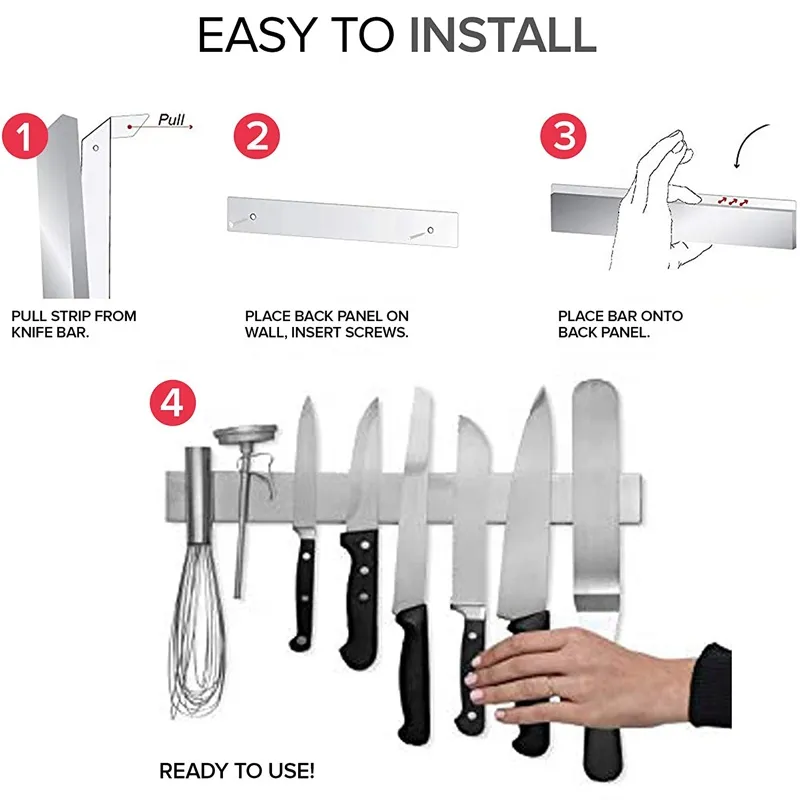 EASY TO INSTALL

1

Pull

PULL STRIP FROM KNIFE BAR.

2

PLACE BACK PANEL ON WALL, INSERT SCREWS.

3

PLACE BAR ONTO BACK PANEL.

4

READY TO USE!