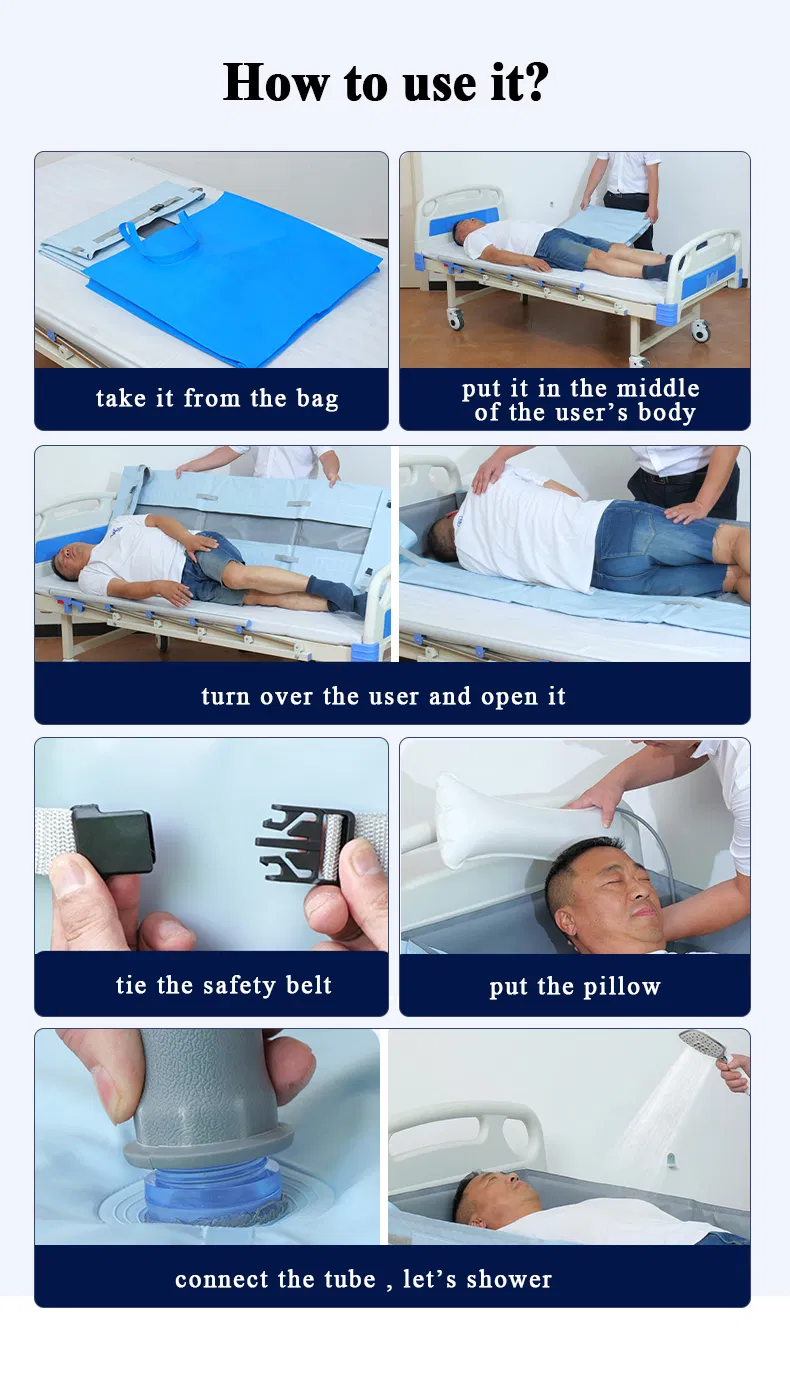 How to use it?

take it from the bag

put it in the middle of the user's body

turn over the user and open it

tie the safety belt

put the pillow

connect the tube , let's shower