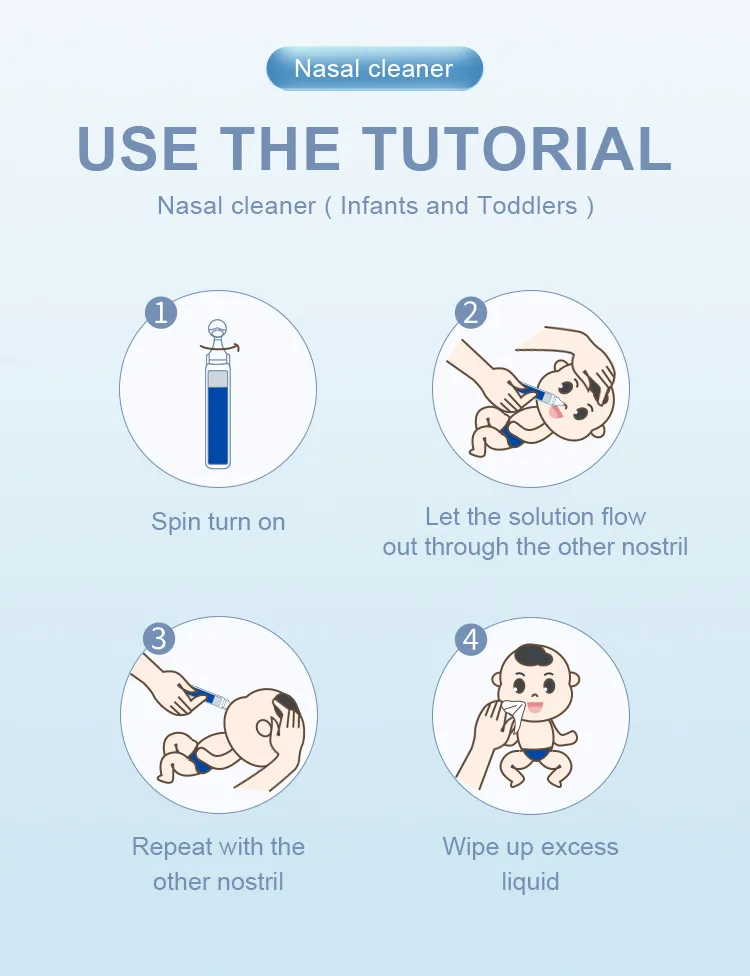 Nasal cleaner

USE THE TUTORIAL

Nasal cleaner ( Infants and Toddlers )

1

Spin turn on

2

Let the solution flow out through the other nostril

3

Repeat with the other nostril

4

Wipe up excess liquid