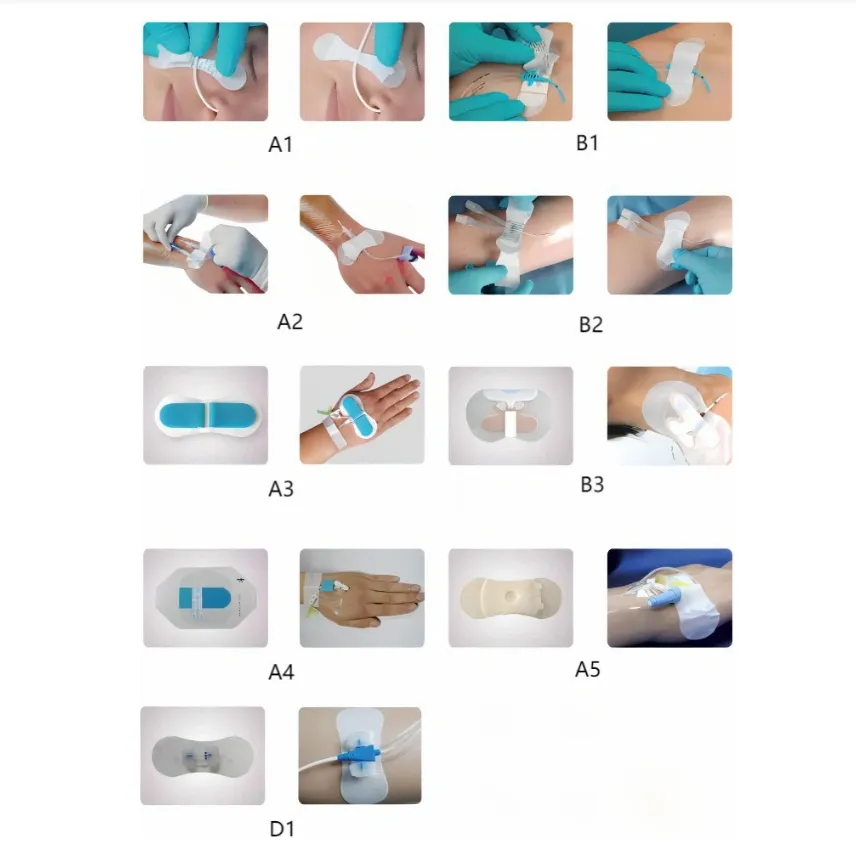 A1

B1

A2

B2

A3

B3

A4

A5

D1