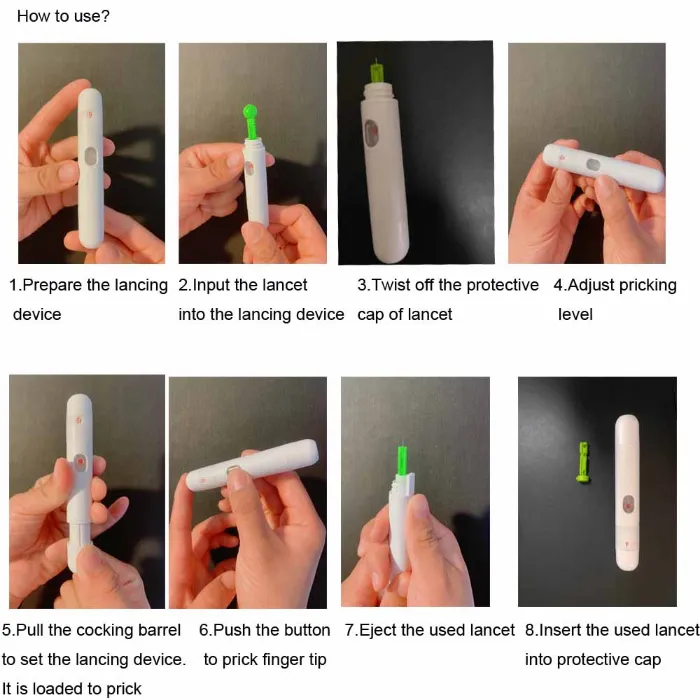 How to use?

1.Prepare the lancing device

2.Input the lancet into the lancing device

3.Twist off the protective cap of lancet

4.Adjust pricking level

5.Pull the cocking barrel to set the lancing device. It is loaded to prick

6.Push the button to prick finger tip

7.Eject the used lancet

8.Insert the used lancet into protective cap