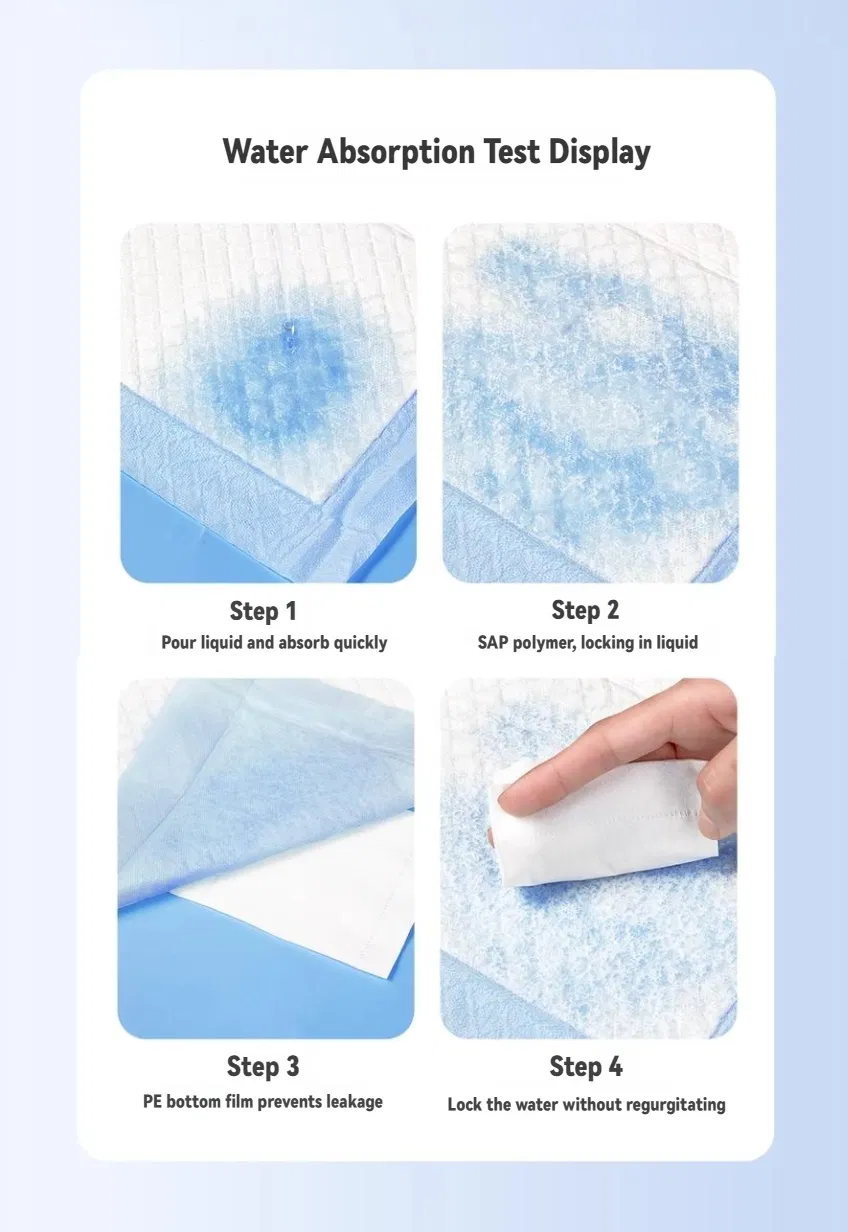 Water Absorption Test Display

Step 1
Pour liquid and absorb quickly

Step 2
SAP polymer, locking in liquid

Step 3
PE bottom film prevents leakage

Step 4
Lock the water without regurgitating