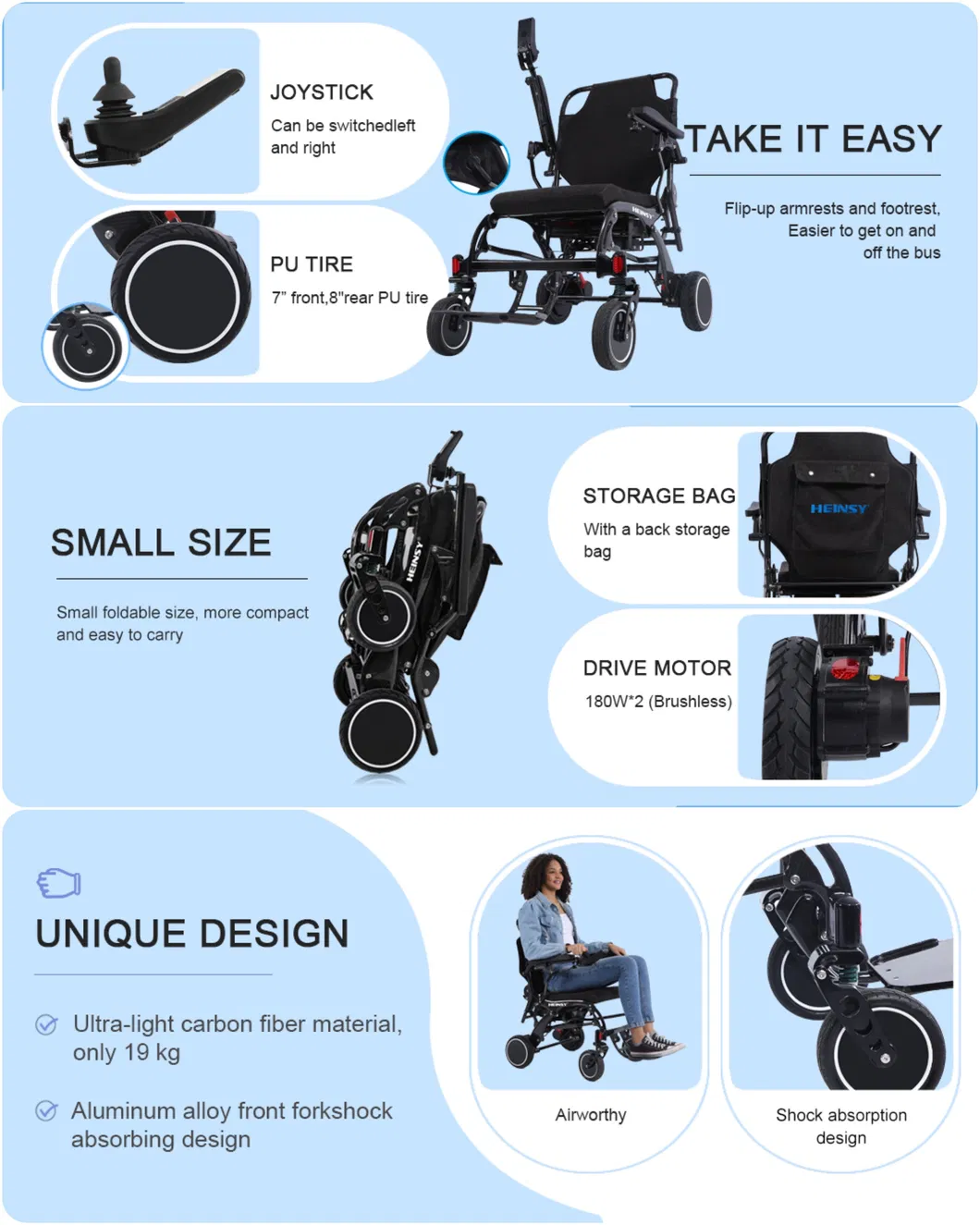 JOYSTICK
Can be switchedleft and right

PU TIRE
7" front,8"rear PU tire

TAKE IT EASY

Flip-up armrests and footrest, Easier to get on and off the bus

SMALL SIZE

Small foldable size, more compact and easy to carry

HEINSY

STORAGE BAG
With a back storage bag

HEINSY

DRIVE MOTOR
180W*2 (Brushless)

UNIQUE DESIGN

Ultra-light carbon fiber material, only 19 kg

Aluminum alloy front forkshock absorbing design

Airworthy

Shock absorption design