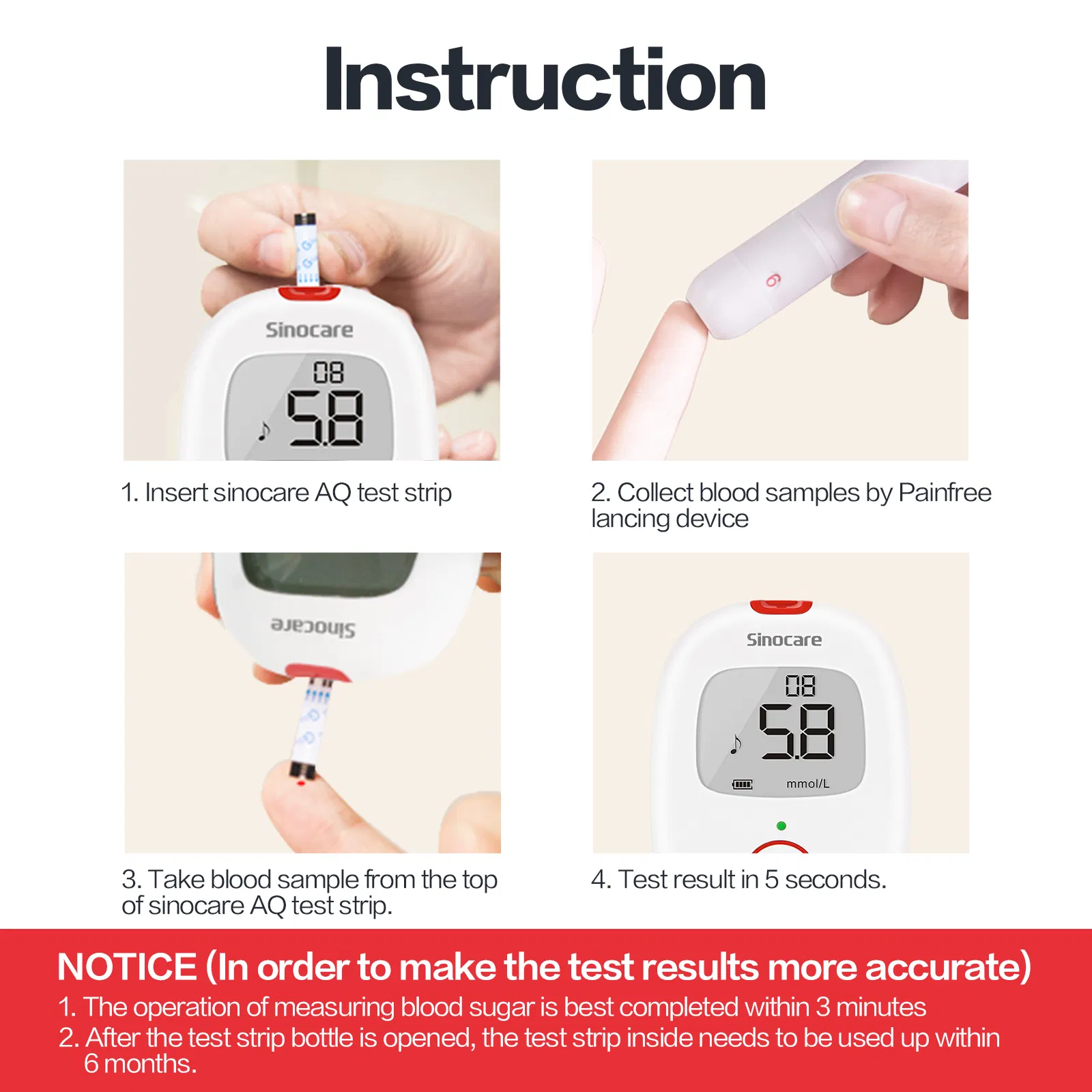 Instruction

Sinocare

08

5.8

1. Insert sinocare AQ test strip

6

2. Collect blood samples by Painfree lancing device

Sinocare

3. Take blood sample from the top of sinocare AQ test strip.

Sinocare

08

5.8

mmol/L

4. Test result in 5 seconds.

NOTICE (In order to make the test results more accurate)

1. The operation of measuring blood sugar is best completed within 3 minutes

2. After the test strip bottle is opened, the test strip inside needs to be used up within 6 months.