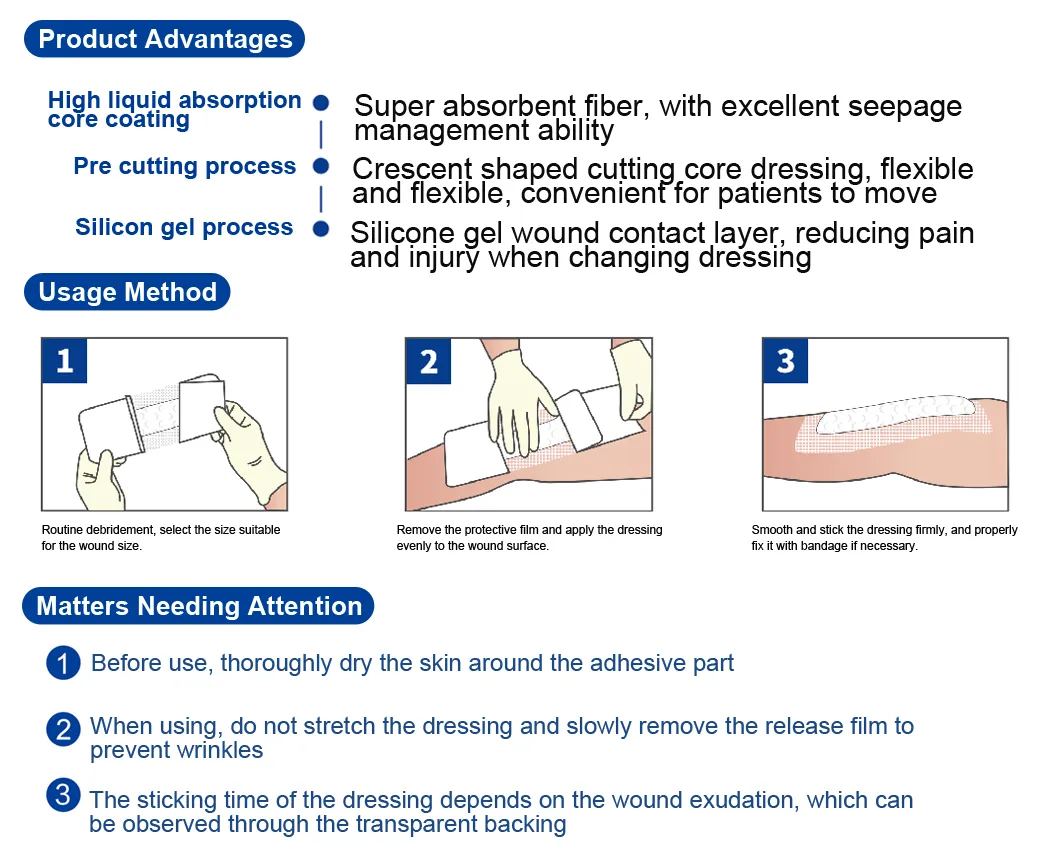 Product Advantages

High liquid absorption core coating

Super absorbent fiber, with excellent seepage management ability

Pre cutting process

Crescent shaped cutting core dressing, flexible and flexible, convenient for patients to move

Silicon gel process

Silicone gel wound contact layer, reducing pain and injury when changing dressing

Usage Method

1

Routine debridement, select the size suitable for the wound size.

2

Remove the protective film and apply the dressing evenly to the wound surface.

3

Smooth and stick the dressing firmly, and properly fix it with bandage if necessary.

Matters Needing Attention

1 Before use, thoroughly dry the skin around the adhesive part

2 When using, do not stretch the dressing and slowly remove the release film to prevent wrinkles

3 The sticking time of the dressing depends on the wound exudation, which can be observed through the transparent backing