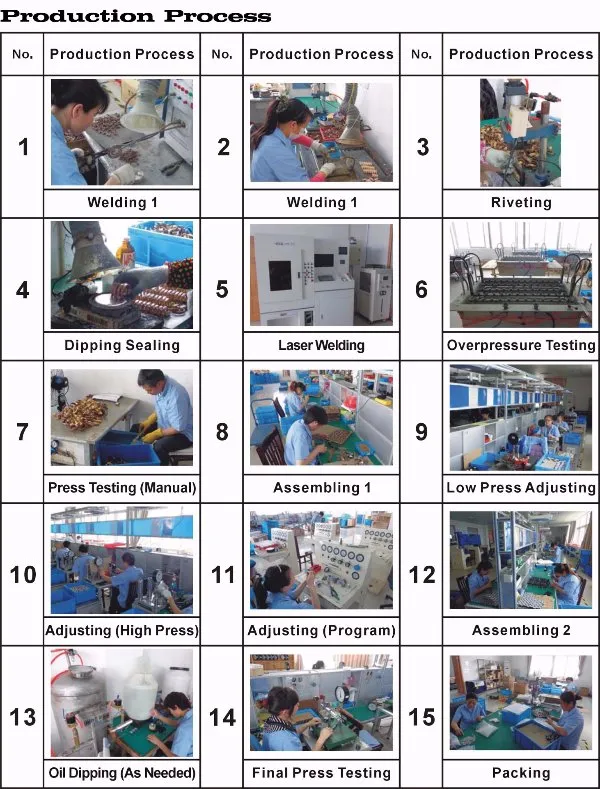 Production Process

| No. | Production Process | No. | Production Process | No. | Production Process |
|---|---|---|---|---|---|
| 1 | Welding 1 | 2 | Welding 1 | 3 | Riveting |
| 4 | Dipping Sealing | 5 | Laser Welding | 6 | Overpressure Testing |
| 7 | Press Testing (Manual) | 8 | Assembling 1 | 9 | Low Press Adjusting |
| 10 | Adjusting (High Press) | 11 | Adjusting (Program) | 12 | Assembling 2 |
| 13 | Oil Dipping (As Needed) | 14 | Final Press Testing | 15 | Packing |