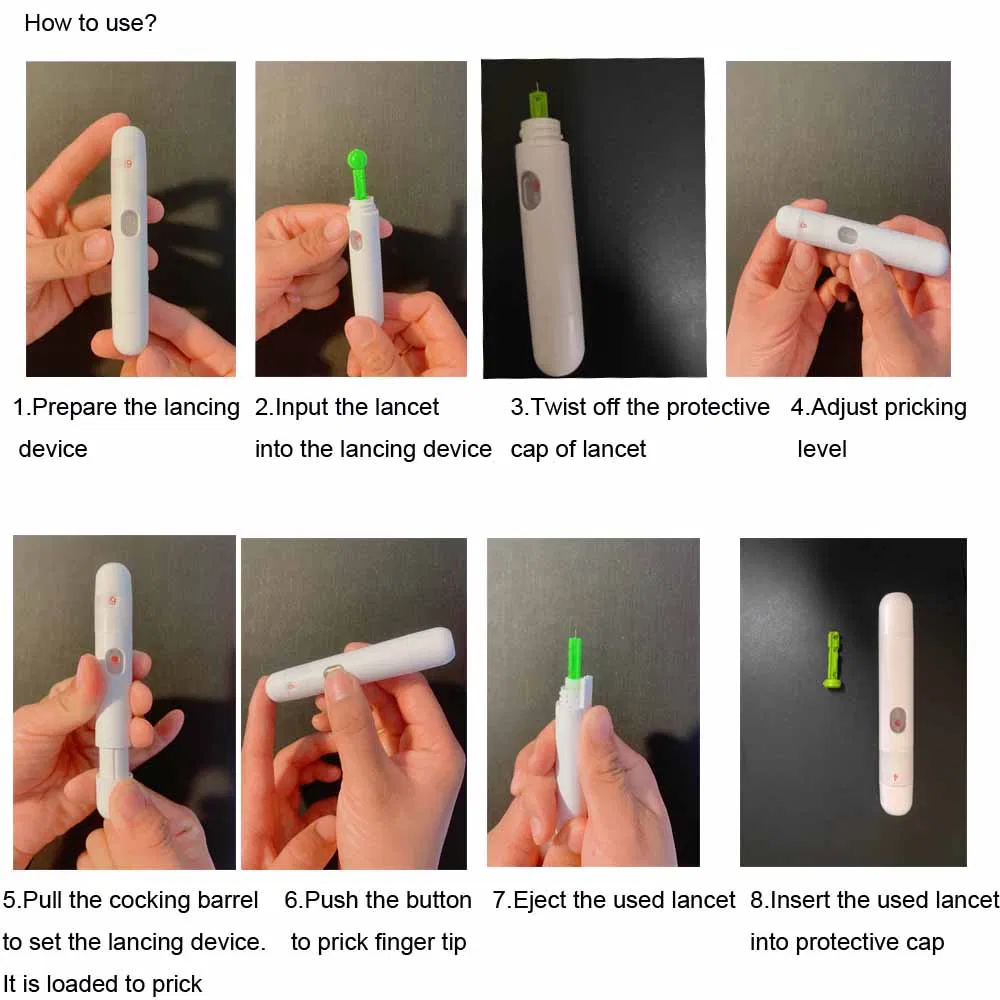 How to use?

1.Prepare the lancing device

2.Input the lancet into the lancing device

3.Twist off the protective cap of lancet

4.Adjust pricking level

5.Pull the cocking barrel to set the lancing device. It is loaded to prick

6.Push the button to prick finger tip

7.Eject the used lancet

8.Insert the used lancet into protective cap