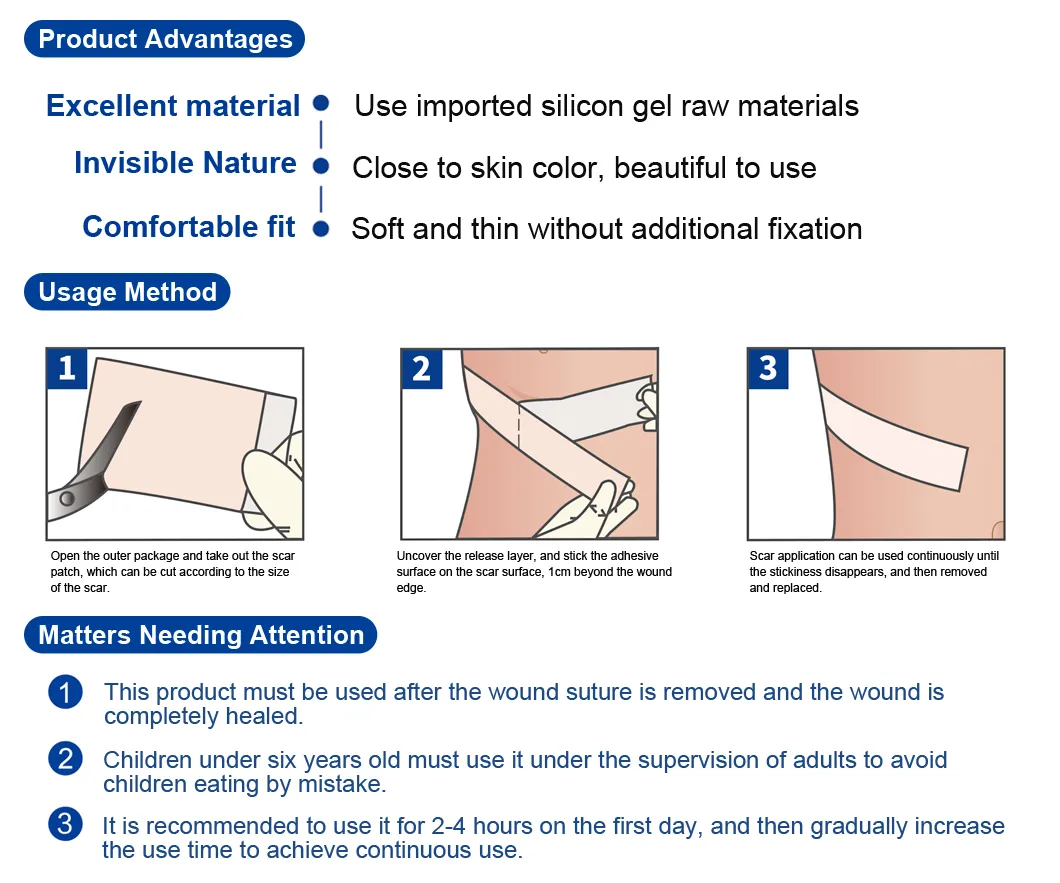 Product Advantages

Excellent material
Use imported silicon gel raw materials

Invisible Nature
Close to skin color, beautiful to use

Comfortable fit
Soft and thin without additional fixation

Usage Method

1
Open the outer package and take out the scar patch, which can be cut according to the size of the scar.

2
Uncover the release layer, and stick the adhesive surface on the scar surface, 1cm beyond the wound edge.

3
Scar application can be used continuously until the stickiness disappears, and then removed and replaced.

Matters Needing Attention

1 This product must be used after the wound suture is removed and the wound is completely healed.

2 Children under six years old must use it under the supervision of adults to avoid children eating by mistake.

3 It is recommended to use it for 2-4 hours on the first day, and then gradually increase the use time to achieve continuous use.