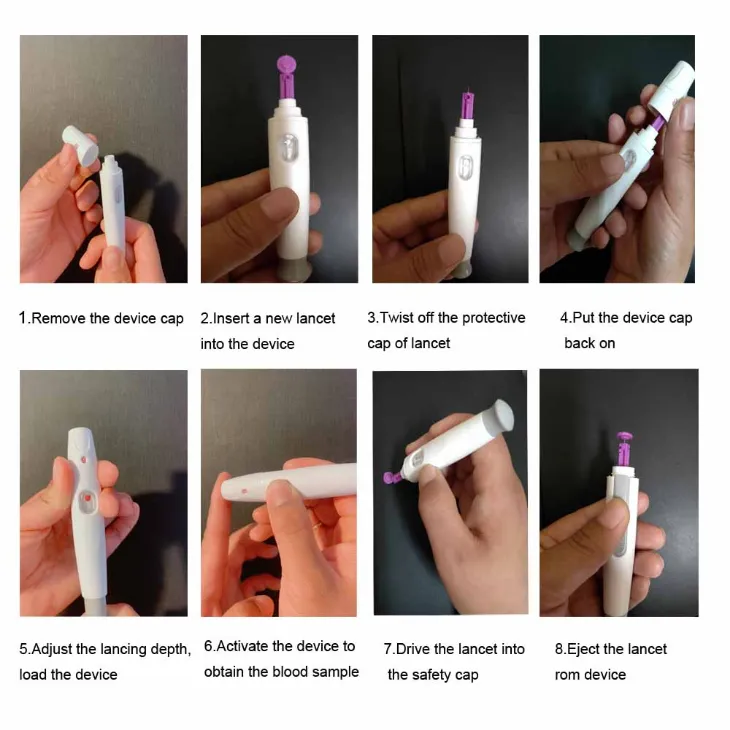 1.Remove the device cap

2.Insert a new lancet into the device

3.Twist off the protective cap of lancet

4.Put the device cap back on

5.Adjust the lancing depth, load the device

6.Activate the device to obtain the blood sample

7.Drive the lancet into the safety cap

8.Eject the lancet rom device