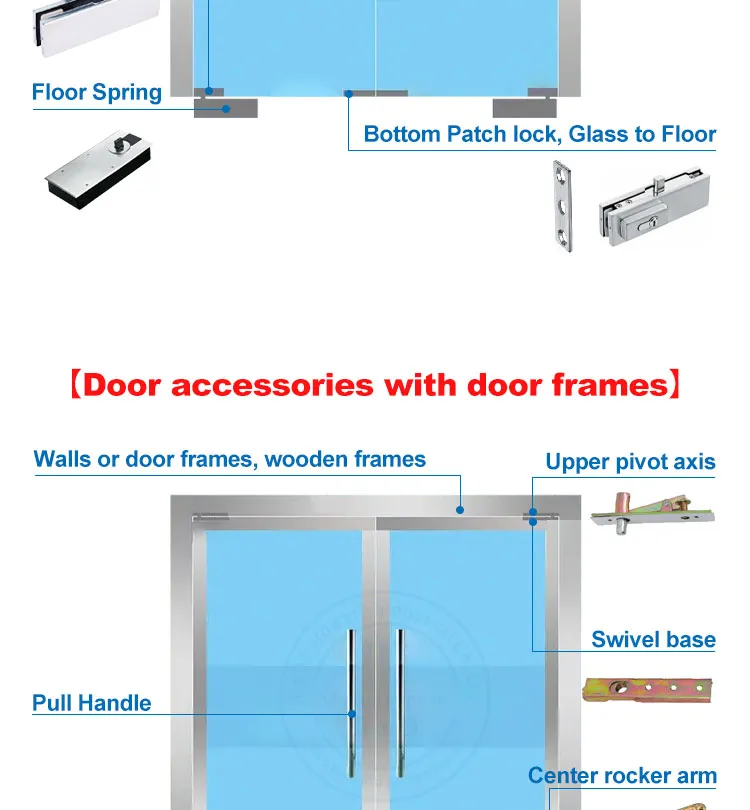 Floor Spring

Bottom Patch lock, Glass to Floor

【Door accessories with door frames】

Walls or door frames, wooden frames

Upper pivot axis

Swivel base

Pull Handle

Center rocker arm