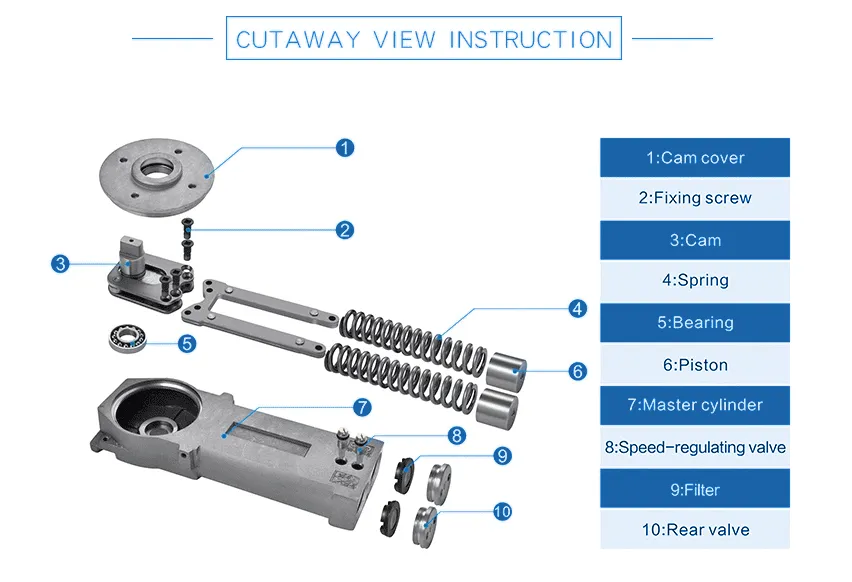 CUTAWAY VIEW INSTRUCTION

1
2
3
4
5
6
7
8
9
10

1:Cam cover
2:Fixing screw
3:Cam
4:Spring
5:Bearing
6:Piston
7:Master cylinder
8:Speed-regulating valve
9:Filter
10:Rear valve