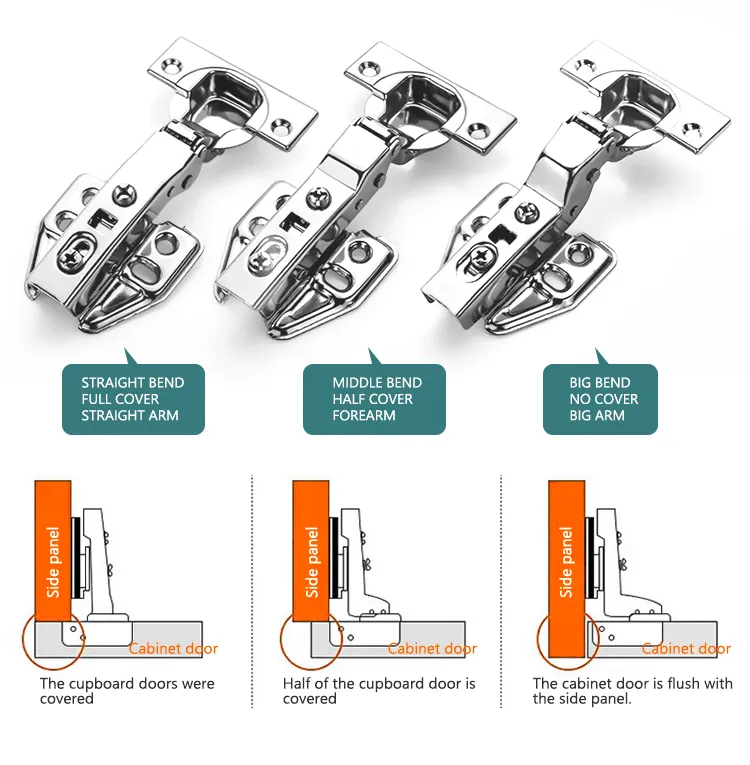 STRAIGHT BEND
FULL COVER
STRAIGHT ARM

MIDDLE BEND
HALF COVER
FOREARM

BIG BEND
NO COVER
BIG ARM

Side panel

Cabinet door

The cupboard doors were covered

Side panel

Cabinet door

Half of the cupboard door is covered

Side panel

Cabinet door

The cabinet door is flush with the side panel.