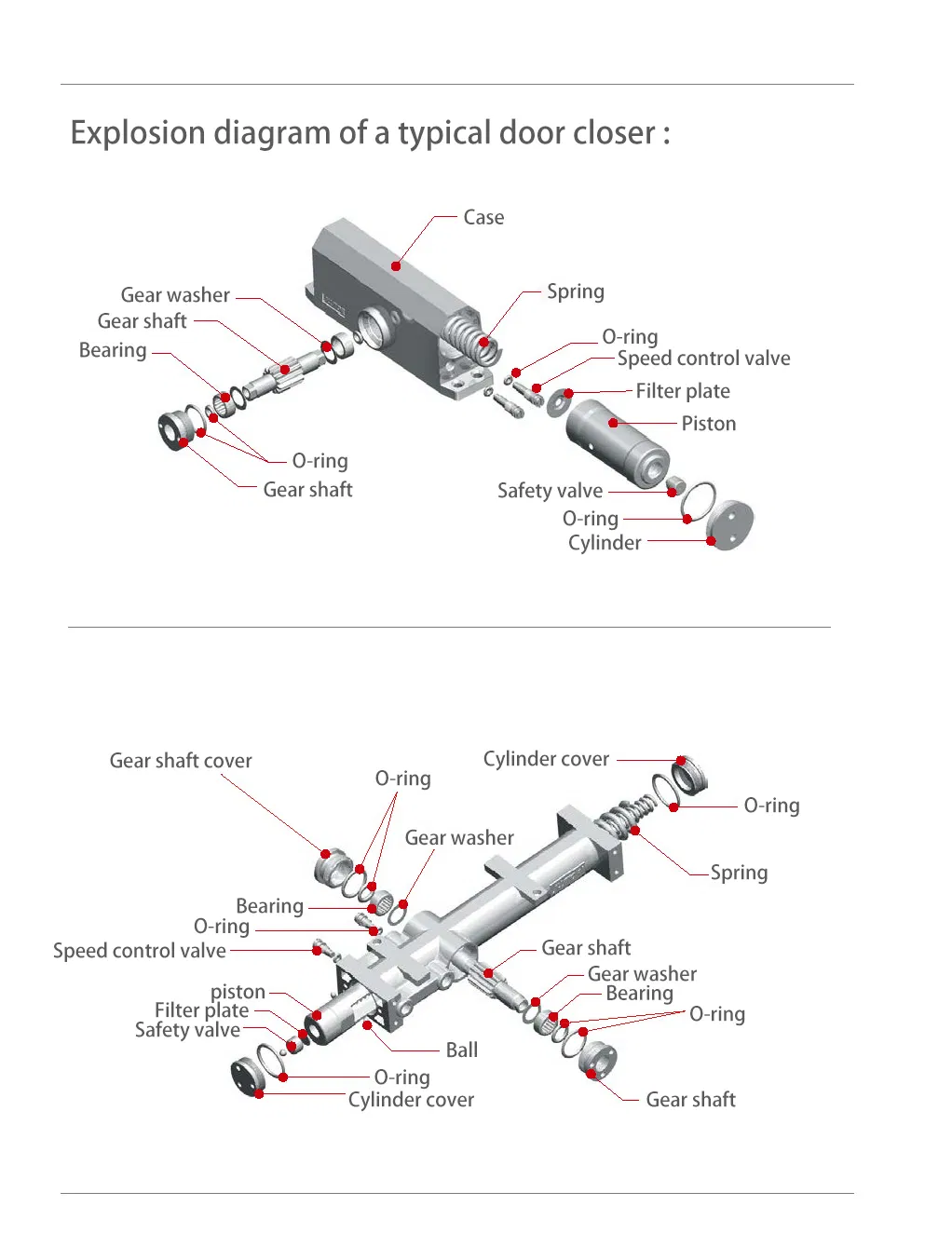 Explosion diagram of a typical door closer :

Case

Gear washer

Gear shaft

Bearing

Spring

O-ring

Speed control valve

Filter plate

Piston

O-ring

Gear shaft

Safety valve

O-ring

Cylinder

Gear shaft cover

O-ring

Cylinder cover

O-ring

Gear washer

Spring

Bearing

O-ring

Speed control valve

Gear shaft

Gear washer

Bearing

O-ring

piston

Filter plate

Safety valve

Ball

O-ring

Cylinder cover

Gear shaft