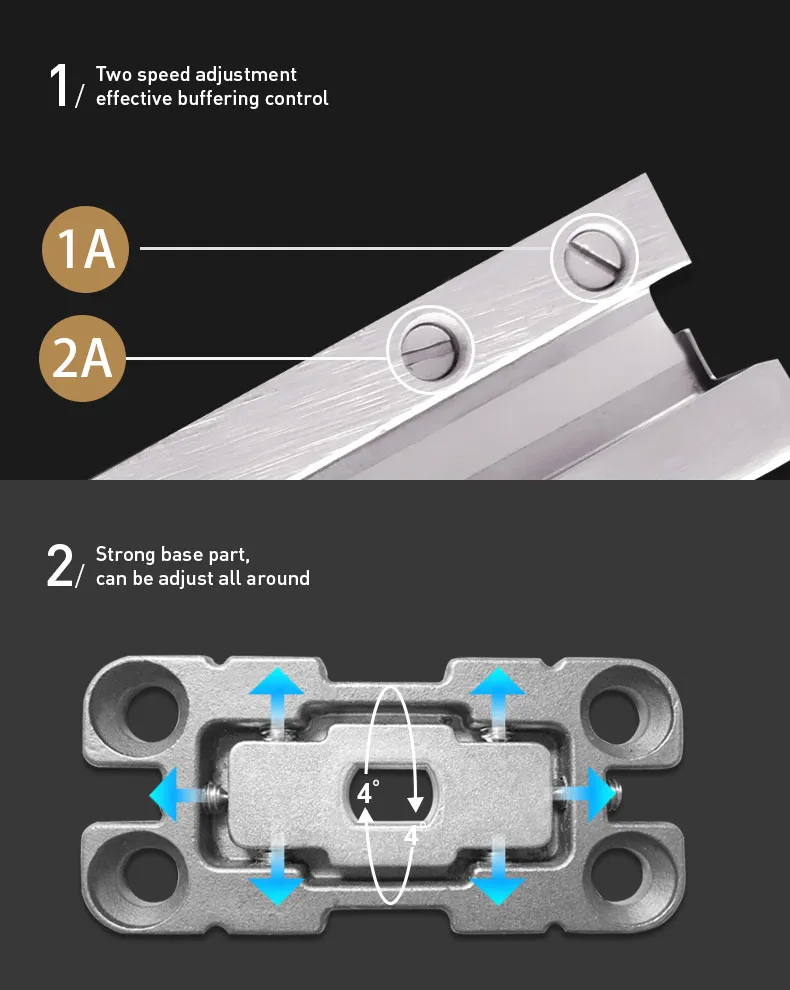 1/ Two speed adjustment effective buffering control

1A

2A

2/ Strong base part, can be adjust all around

4°

4