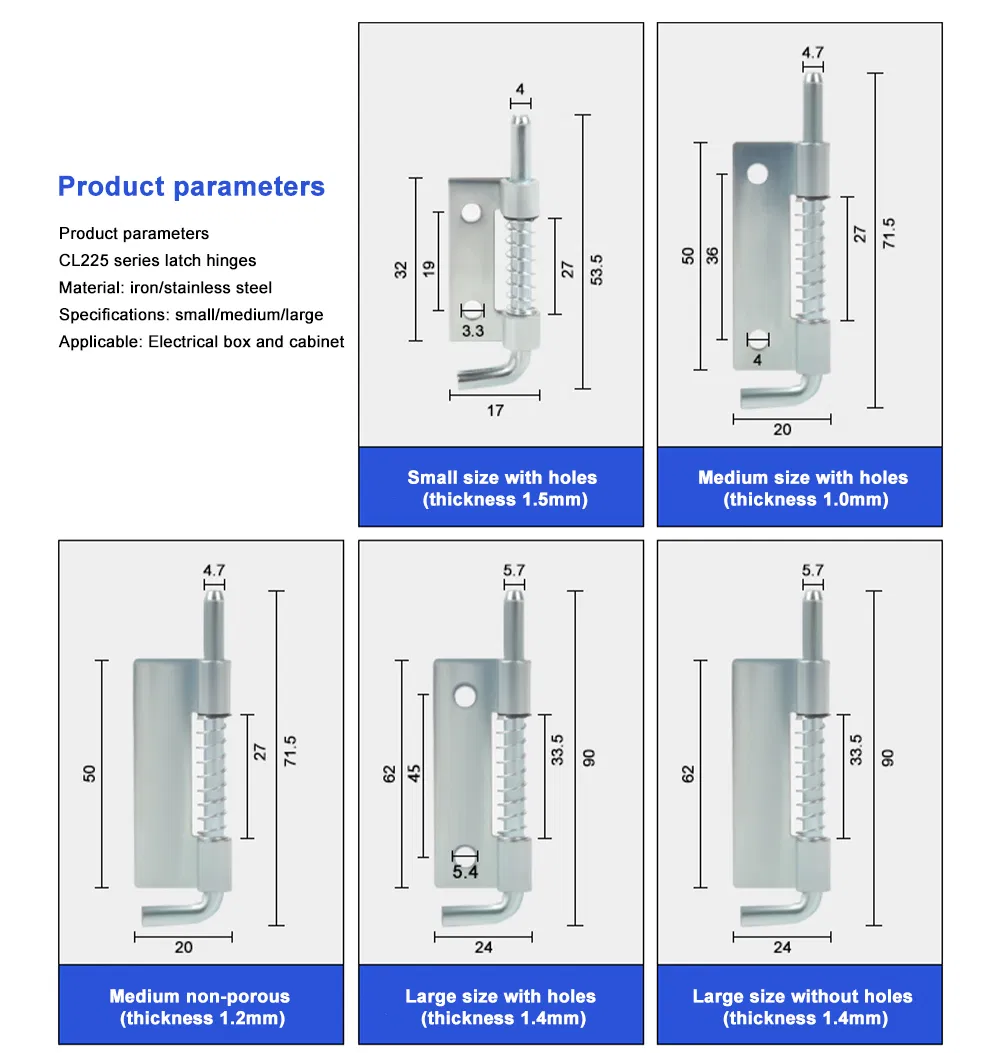 Product parameters

Product parameters
CL225 series latch hinges
Material: iron/stainless steel
Specifications: small/medium/large
Applicable: Electrical box and cabinet

4
32
19
27
53.5
3.3
17
Small size with holes
(thickness 1.5mm)

4.7
50
36
27
71.5
4
20
Medium size with holes
(thickness 1.0mm)

4.7
50
27
71.5
20
Medium non-porous
(thickness 1.2mm)

5.7
62
45
33.5
90
5.4
24
Large size with holes
(thickness 1.4mm)

5.7
62
33.5
90
24
Large size without holes
(thickness 1.4mm)