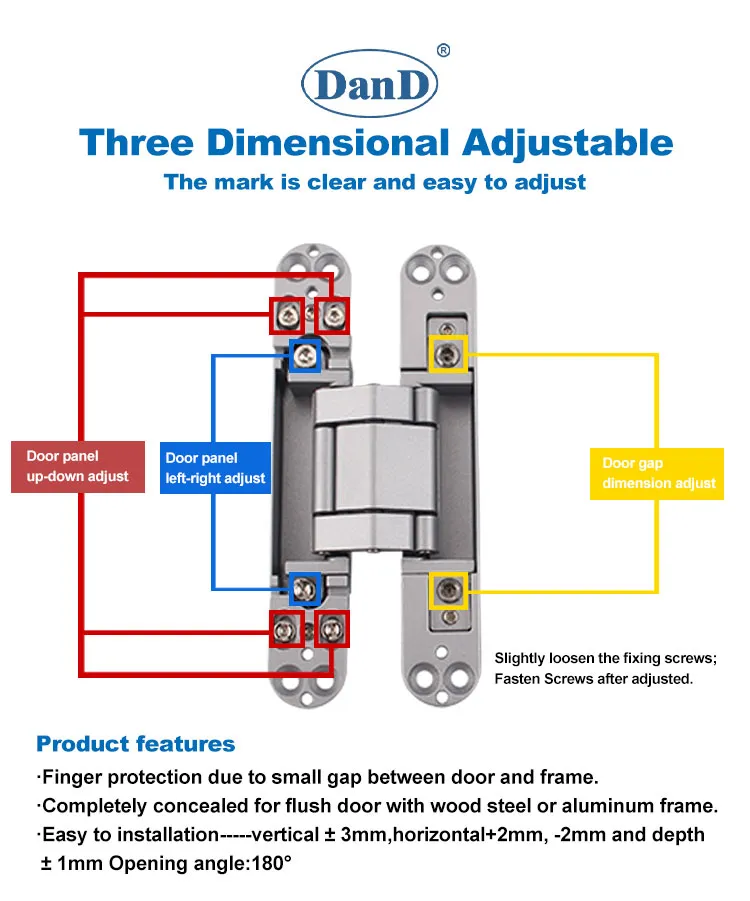 DanD®

Three Dimensional Adjustable

The mark is clear and easy to adjust

Door panel up-down adjust

Door panel left-right adjust

Door gap dimension adjust

Slightly loosen the fixing screws; Fasten Screws after adjusted.

Product features

·Finger protection due to small gap between door and frame.

·Completely concealed for flush door with wood steel or aluminum frame.

·Easy to installation-----vertical ± 3mm,horizontal+2mm, -2mm and depth ± 1mm Opening angle:180°