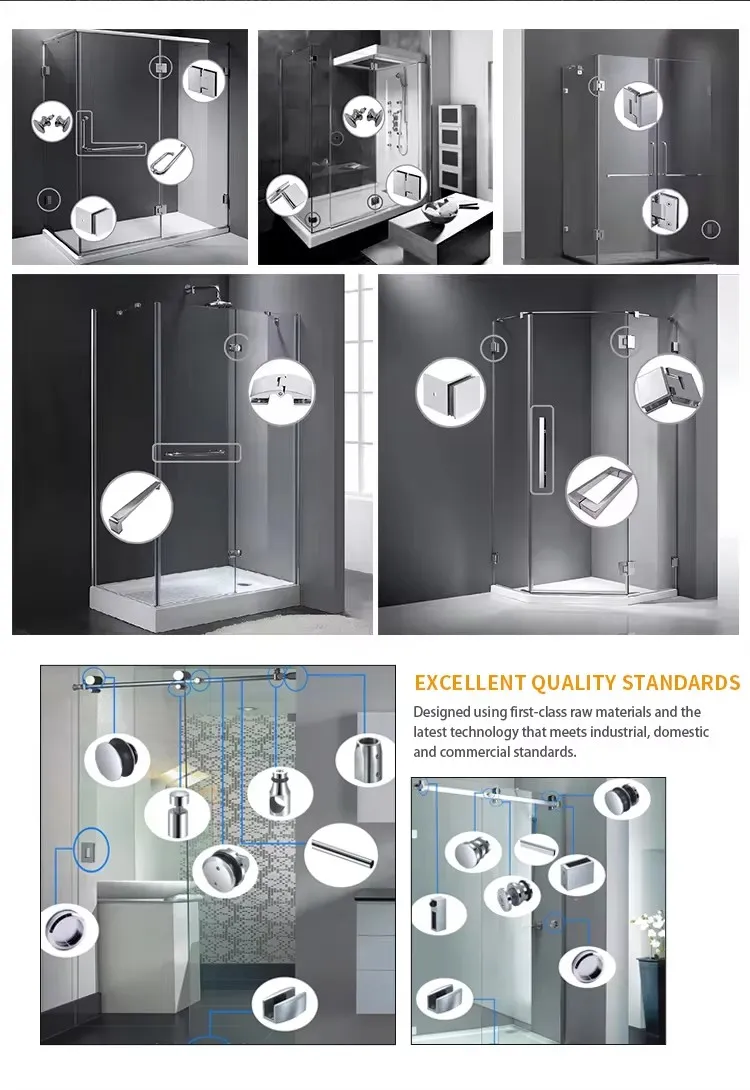 EXCELLENT QUALITY STANDARDS

Designed using first-class raw materials and the latest technology that meets industrial, domestic and commercial standards.