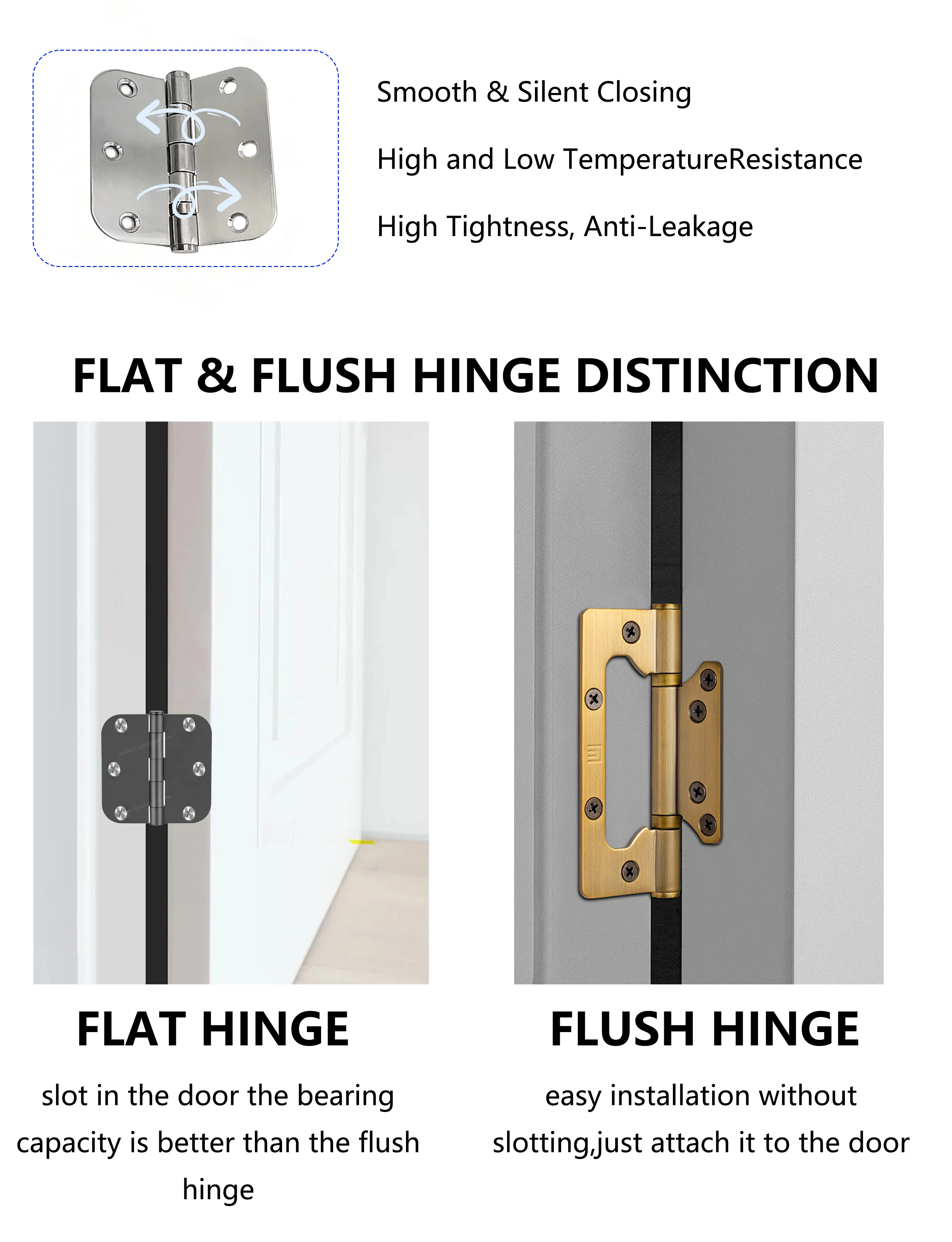 Smooth & Silent Closing

High and Low TemperatureResistance

High Tightness, Anti-Leakage

FLAT & FLUSH HINGE DISTINCTION

FLAT HINGE

slot in the door the bearing capacity is better than the flush hinge

FLUSH HINGE

easy installation without slotting,just attach it to the door