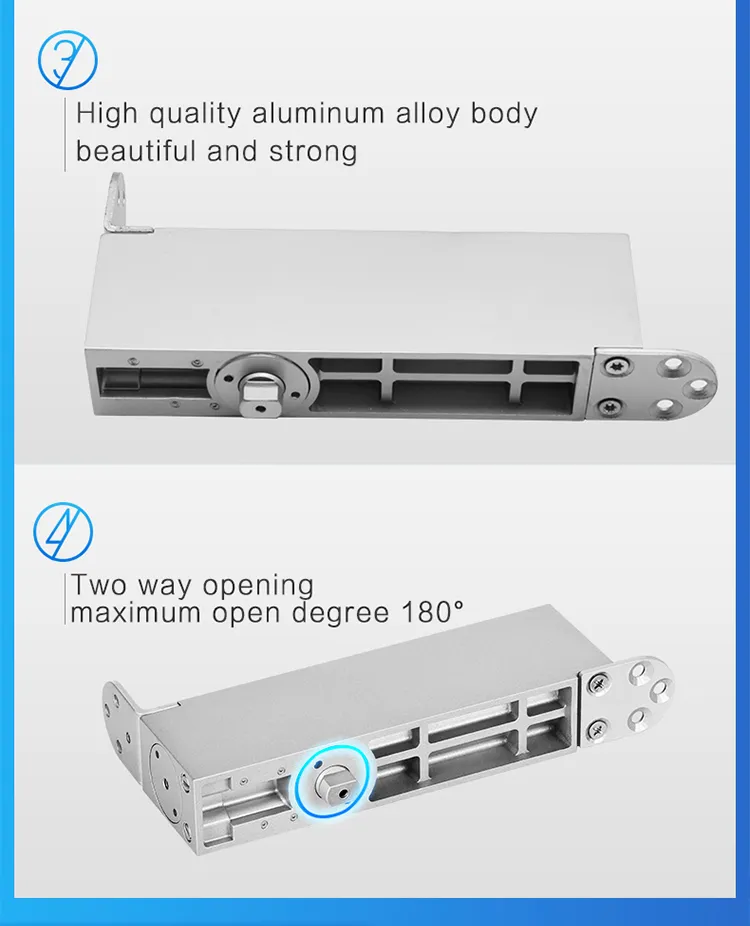 3

High quality aluminum alloy body
beautiful and strong

4

Two way opening
maximum open degree 180°