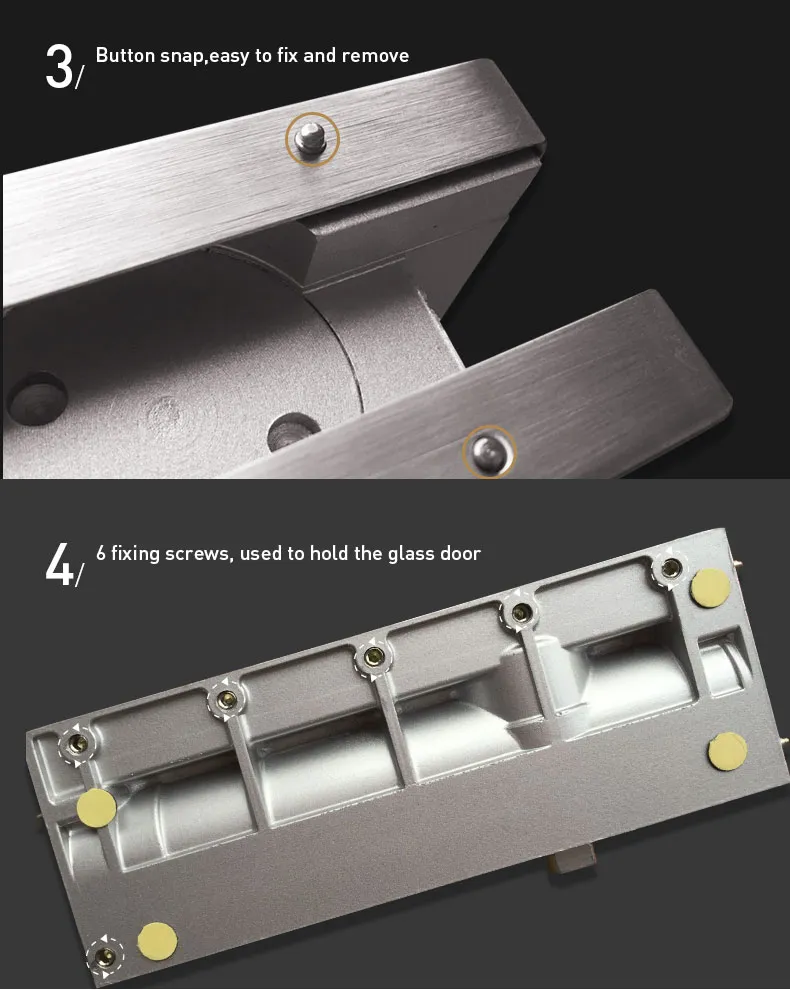 3/ Button snap,easy to fix and remove

4/ 6 fixing screws, used to hold the glass door