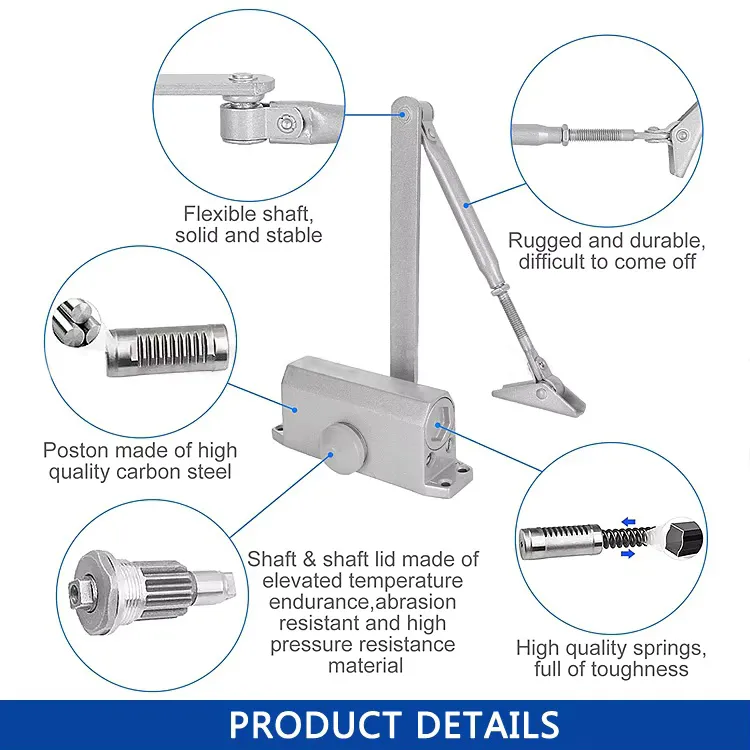 Flexible shaft, solid and stable

Rugged and durable, difficult to come off

Poston made of high quality carbon steel

Shaft & shaft lid made of elevated temperature endurance,abrasion resistant and high pressure resistance material

High quality springs, full of toughness

PRODUCT DETAILS