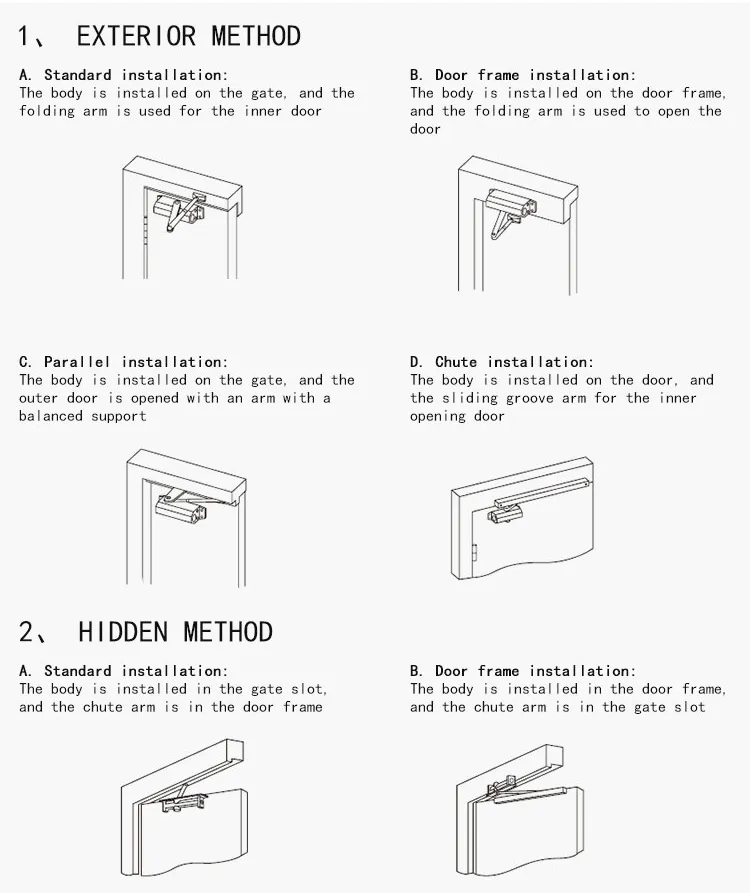 1、 EXTERIOR METHOD

A. Standard installation:
The body is installed on the gate, and the folding arm is used for the inner door

B. Door frame installation:
The body is installed on the door frame, and the folding arm is used to open the door

C. Parallel installation:
The body is installed on the gate, and the outer door is opened with an arm with a balanced support

D. Chute installation:
The body is installed on the door, and the sliding groove arm for the inner opening door

2、 HIDDEN METHOD

A. Standard installation:
The body is installed in the gate slot, and the chute arm is in the door frame

B. Door frame installation:
The body is installed in the door frame, and the chute arm is in the gate slot