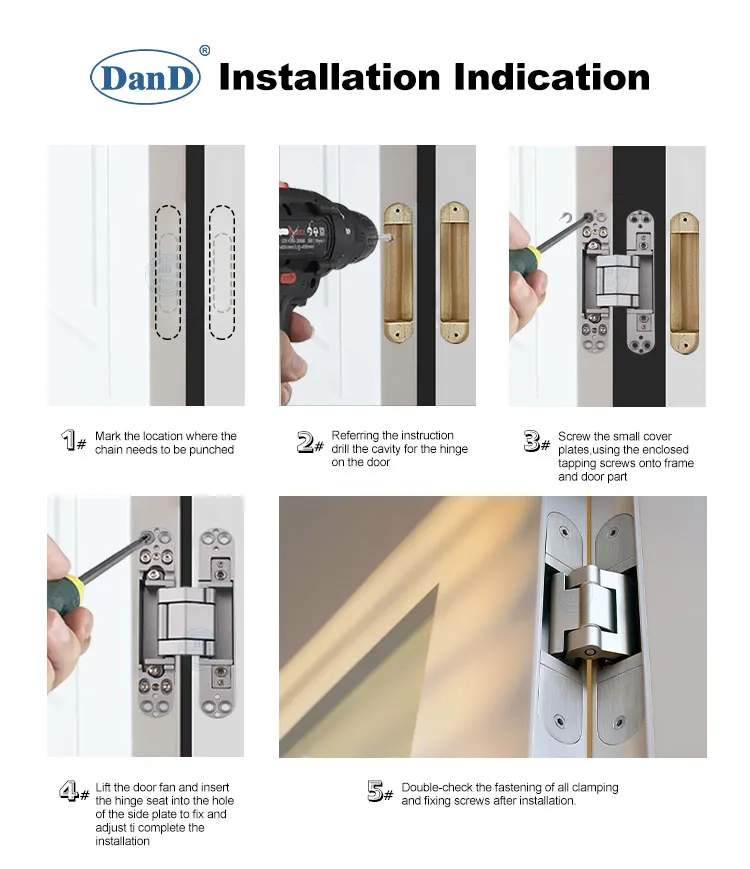 DanD®
Installation Indication

1# Mark the location where the chain needs to be punched

2# Referring the instruction drill the cavity for the hinge on the door

3# Screw the small cover plates,using the enclosed tapping screws onto frame and door part

4# Lift the door fan and insert the hinge seat into the hole of the side plate to fix and adjust ti complete the installation

5# Double-check the fastening of all clamping and fixing screws after installation.