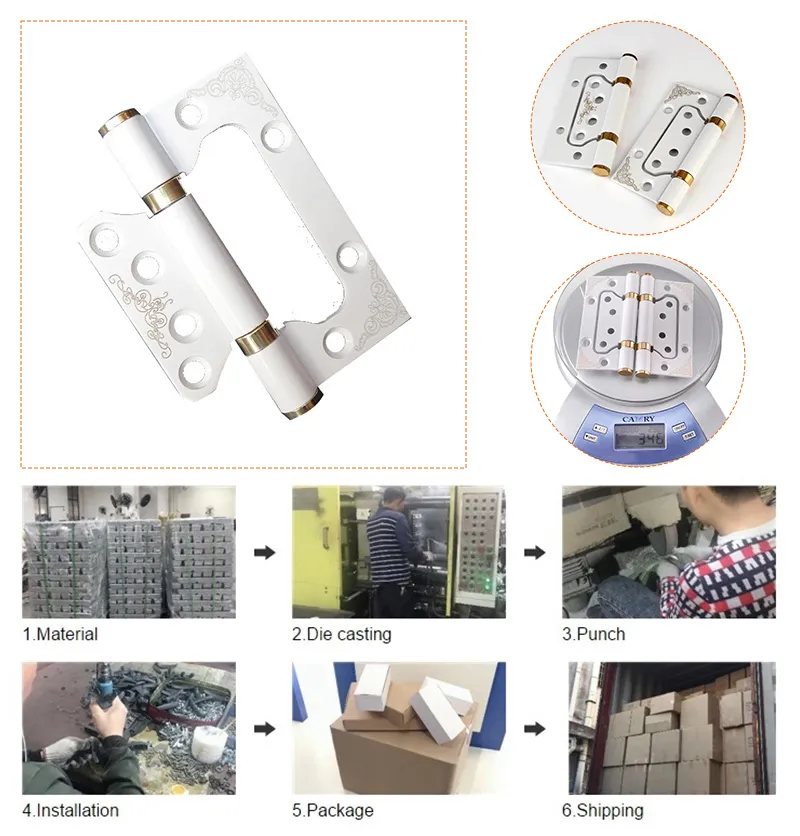 CAMRY

346

1.Material

2.Die casting

3.Punch

4.Installation

5.Package

6.Shipping