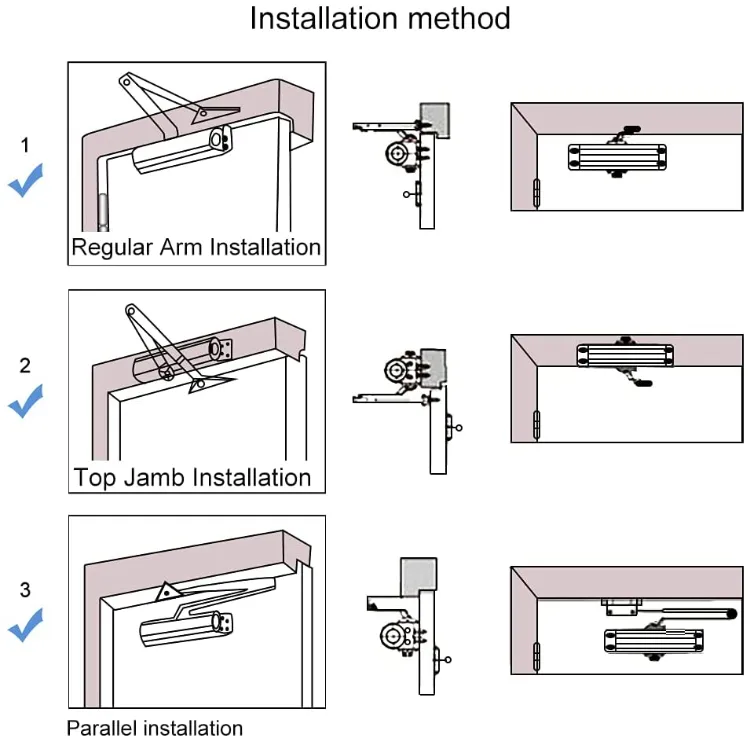 Installation method

1

Regular Arm Installation

2

Top Jamb Installation

3

Parallel installation