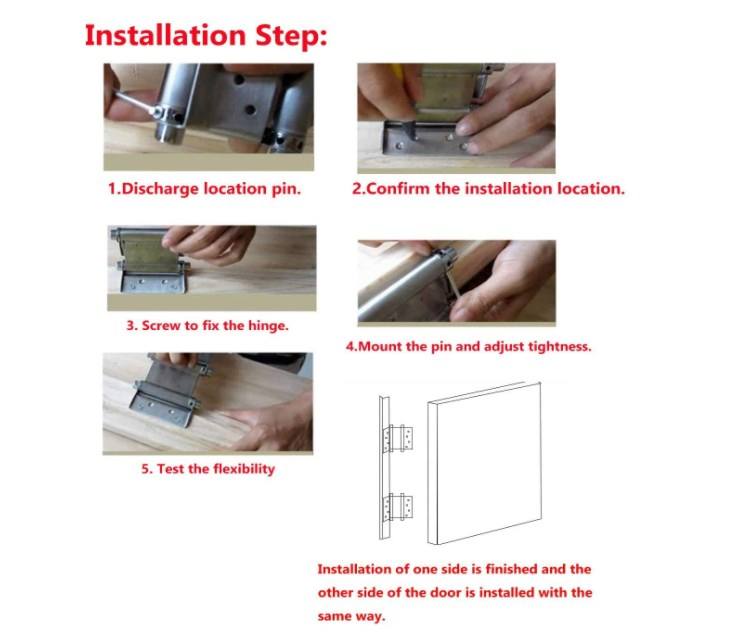 Installation Step:

1.Discharge location pin.

2.Confirm the installation location.

3. Screw to fix the hinge.

4.Mount the pin and adjust tightness.

5. Test the flexibility

Installation of one side is finished and the other side of the door is installed with the same way.