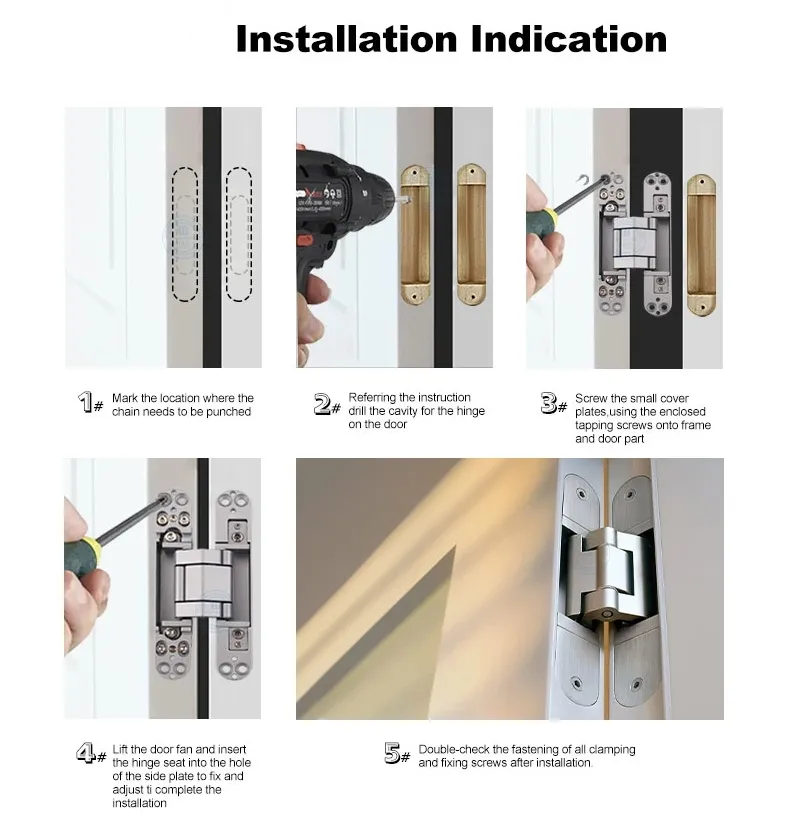 Installation Indication

1# Mark the location where the chain needs to be punched

2# Referring the instruction drill the cavity for the hinge on the door

3# Screw the small cover plates,using the enclosed tapping screws onto frame and door part

4# Lift the door fan and insert the hinge seat into the hole of the side plate to fix and adjust ti complete the installation

5# Double-check the fastening of all clamping and fixing screws after installation.