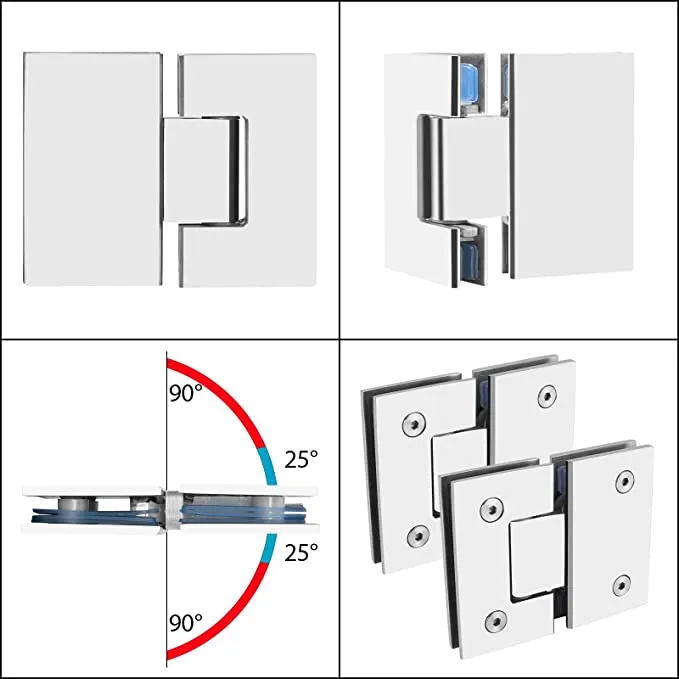 90°

25°

25°

90°