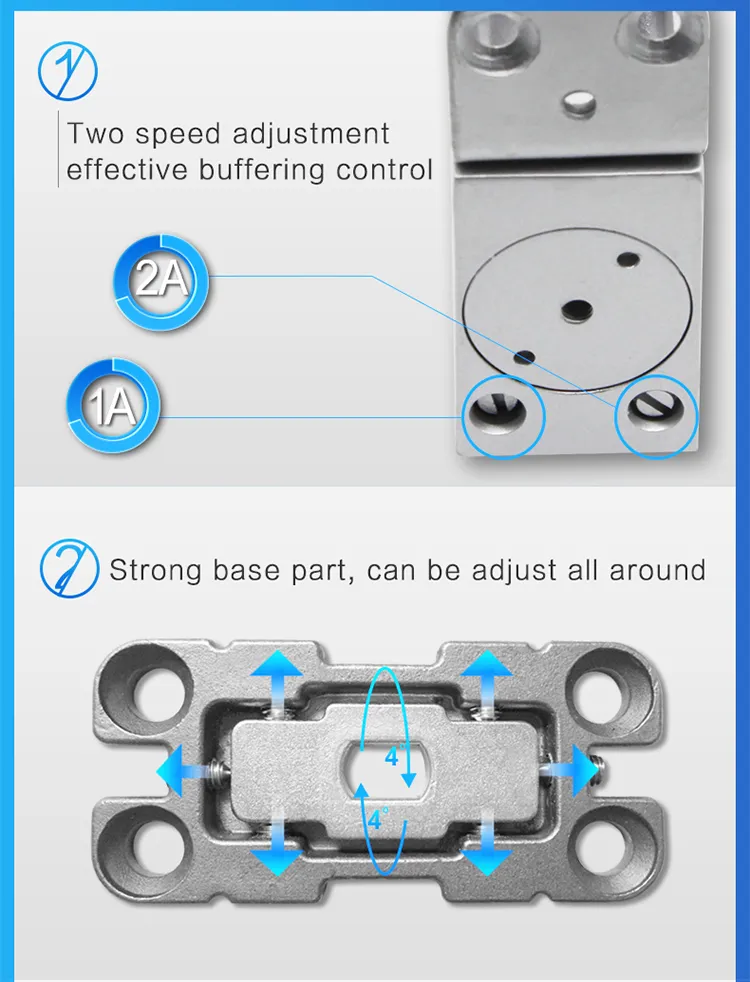 1

Two speed adjustment effective buffering control

2A

1A

2

Strong base part, can be adjust all around

4°

4°